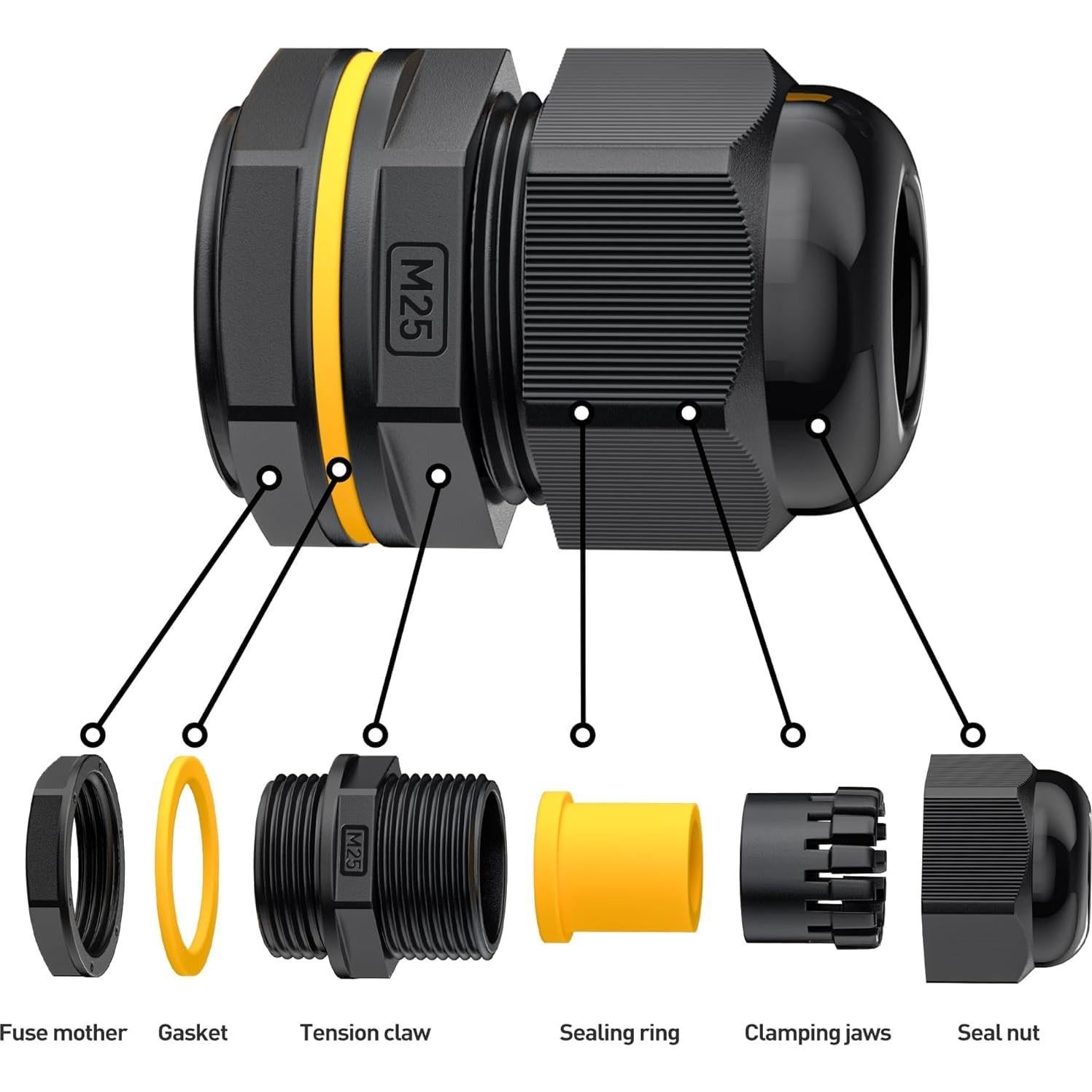 M25

M25

Fuse mother Gasket Tension claw Sealing ring Clamping jaws Seal nut