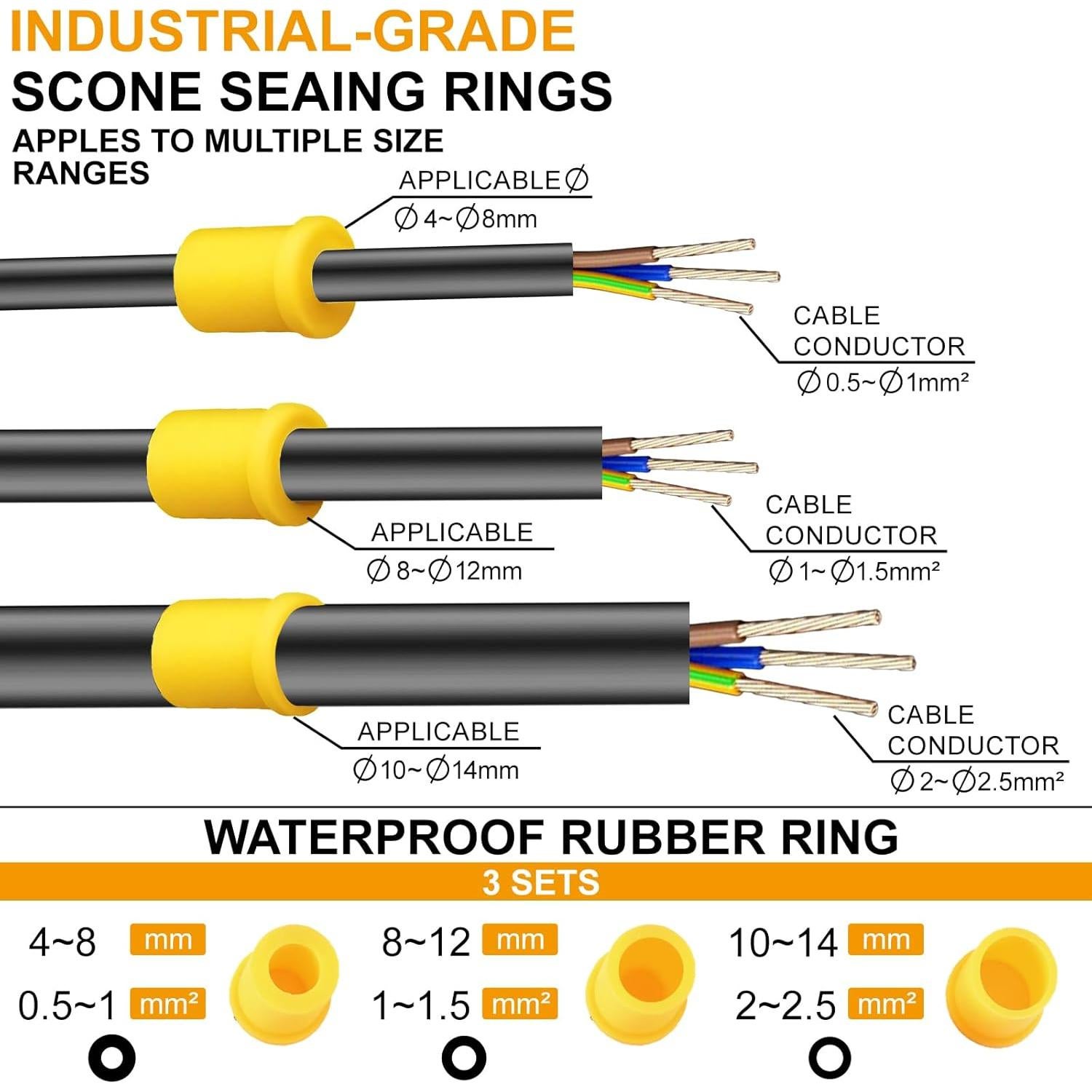 INDUSTRIAL-GRADE
SCONE SEAING RINGS
APPLES TO MULTIPLE SIZE RANGES

APPLICABLE∅
∅4~∅8mm

CABLE CONDUCTOR
∅0.5~∅1mm²

APPLICABLE
∅8~∅12mm

CABLE CONDUCTOR
∅1~∅1.5mm²

APPLICABLE
∅10~∅14mm

CABLE CONDUCTOR
∅2~∅2.5mm²

WATERPROOF RUBBER RING
3 SETS

4~8 mm
0.5~1 mm²

8~12 mm
1~1.5 mm²

10~14 mm
2~2.5 mm²