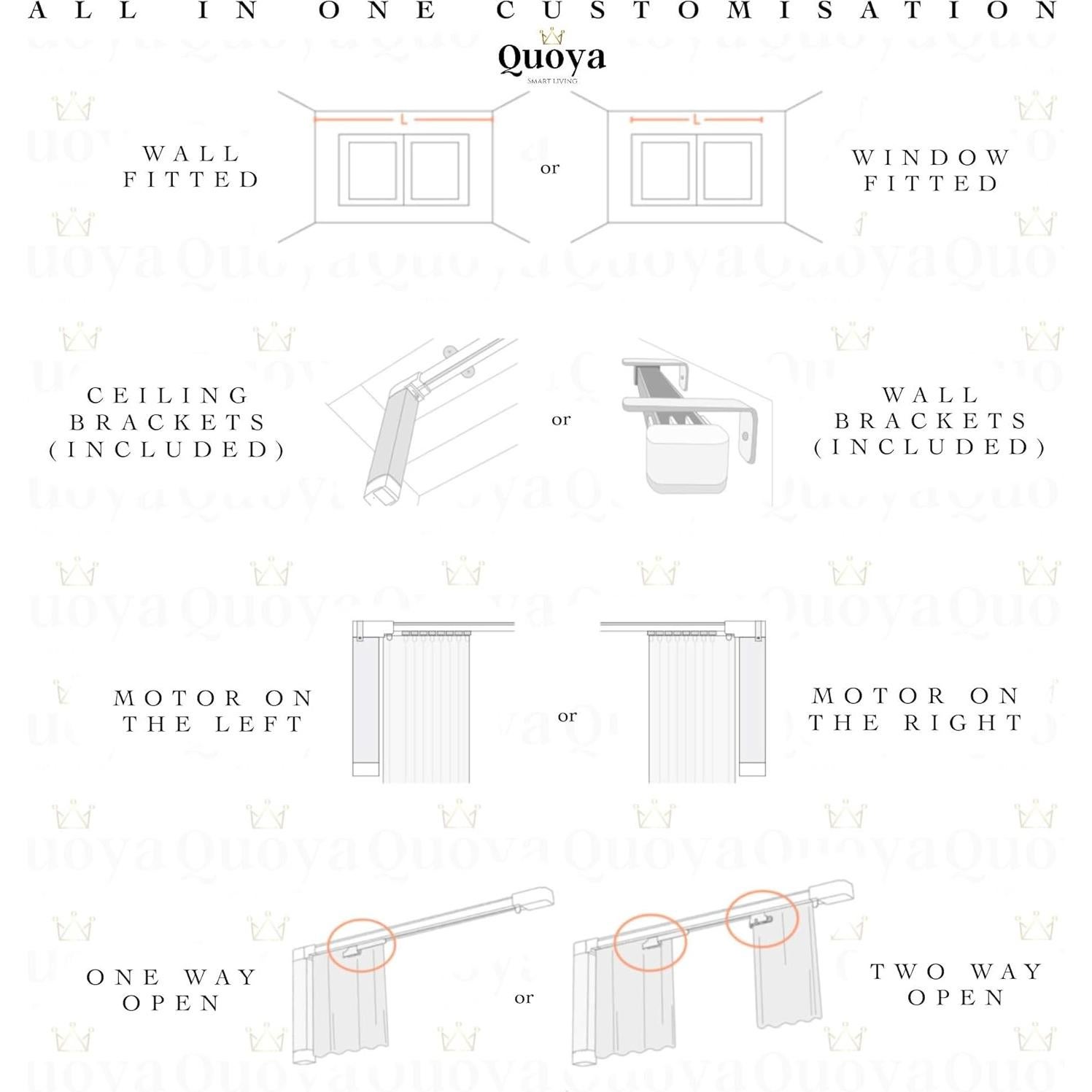 ALL IN ONE CUSTOMISATION

Quoya
SMART LIVING

WALL FITTED

L

or

L

WINDOW FITTED

CEILING BRACKETS (INCLUDED)

or

WALL BRACKETS (INCLUDED)

MOTOR ON THE LEFT

or

MOTOR ON THE RIGHT

ONE WAY OPEN

or

TWO WAY OPEN