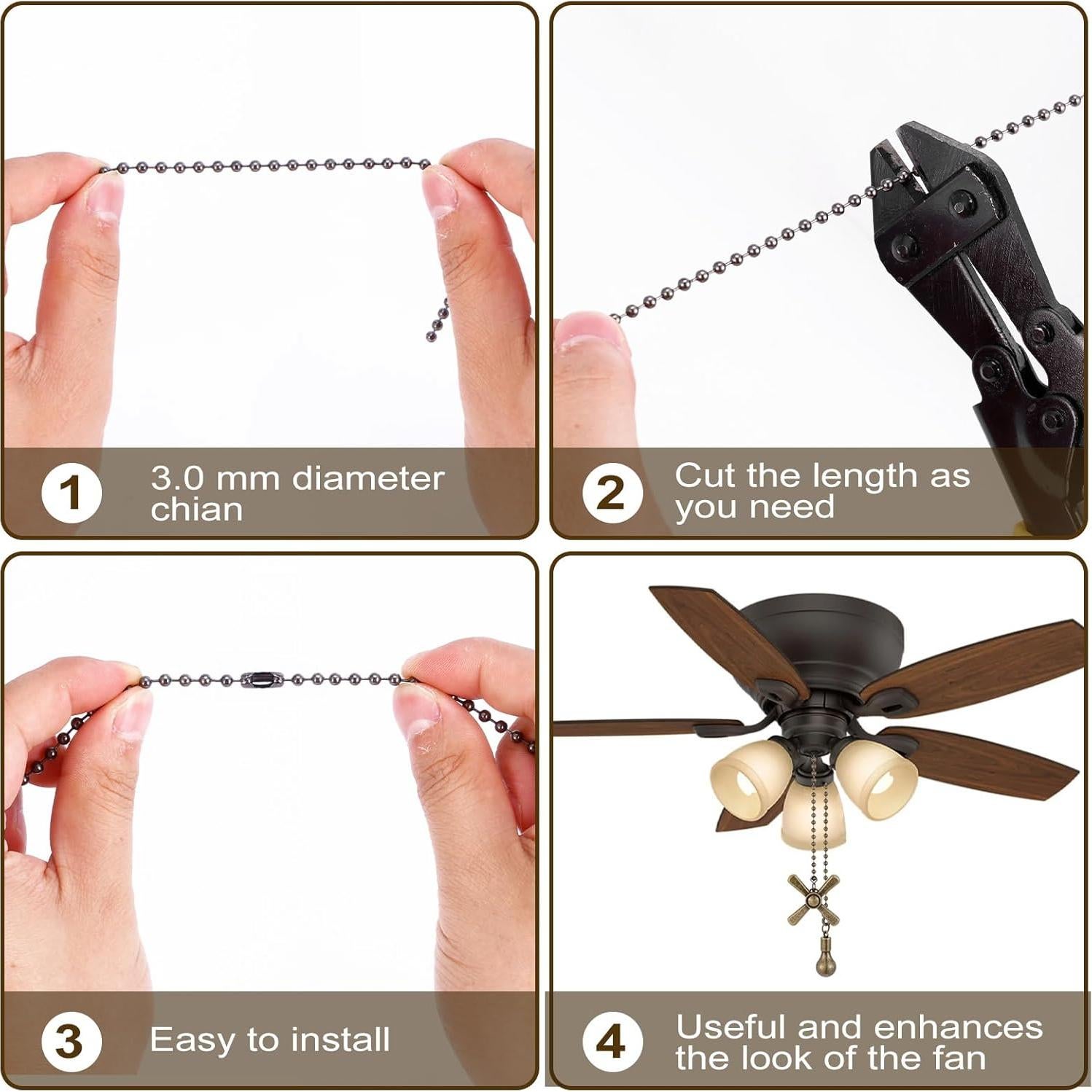 1 3.0 mm diameter chian

2 Cut the length as you need

3 Easy to install

4 Useful and enhances the look of the fan