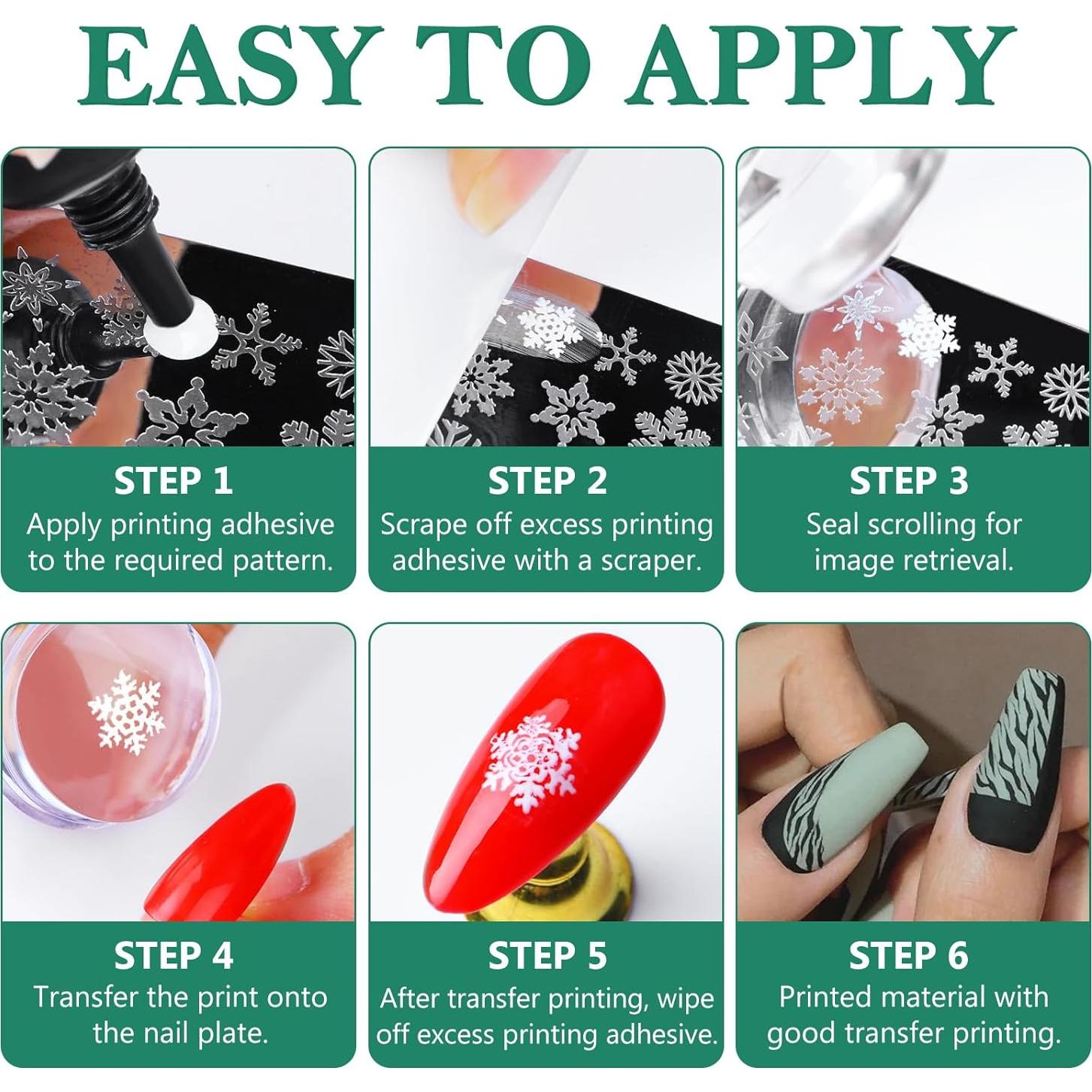 EASY TO APPLY

STEP 1
Apply printing adhesive to the required pattern.

STEP 2
Scrape off excess printing adhesive with a scraper.

STEP 3
Seal scrolling for image retrieval.

STEP 4
Transfer the print onto the nail plate.

STEP 5
After transfer printing, wipe off excess printing adhesive.

STEP 6
Printed material with good transfer printing.