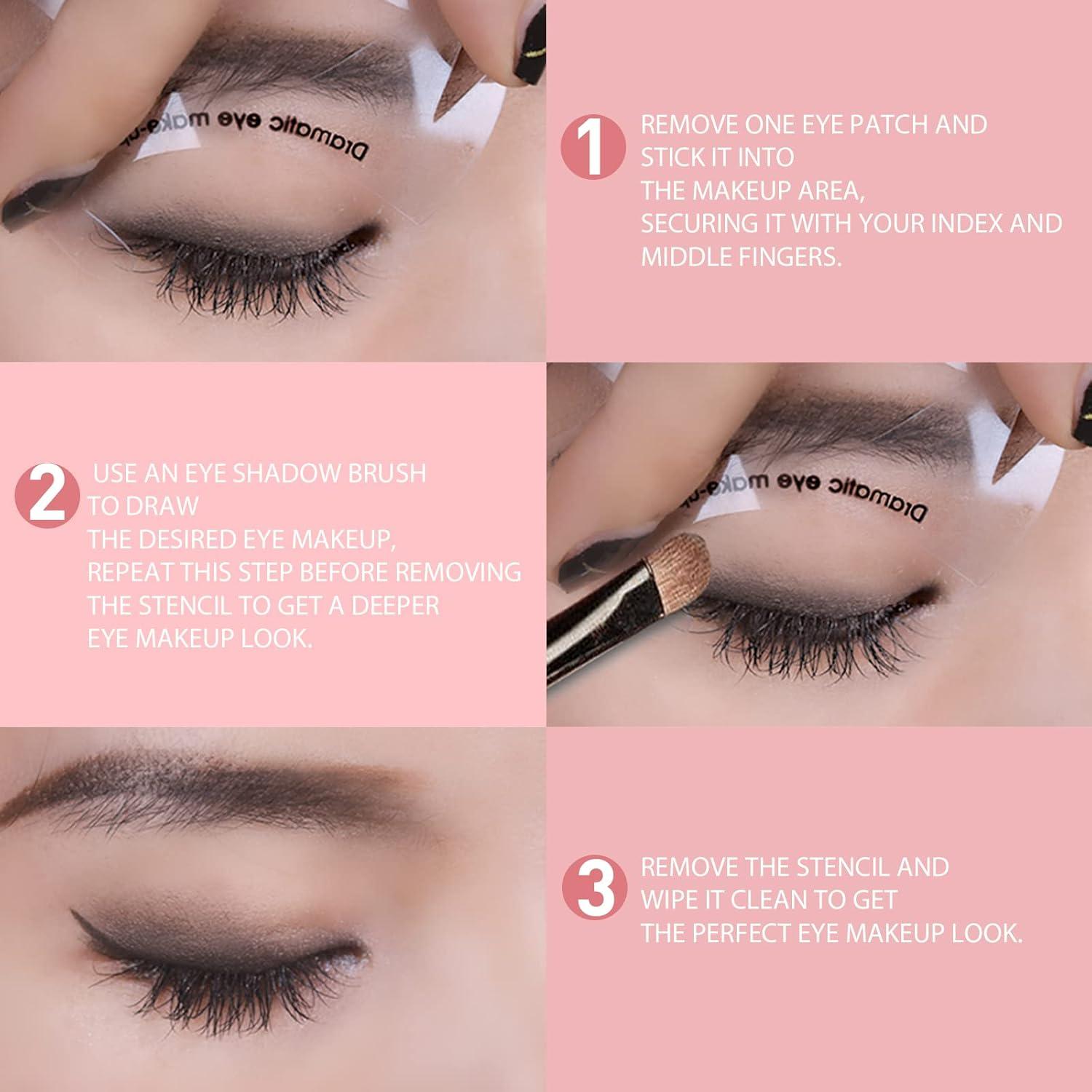 Dramatic eye make-up

1 REMOVE ONE EYE PATCH AND STICK IT INTO THE MAKEUP AREA, SECURING IT WITH YOUR INDEX AND MIDDLE FINGERS.

2 USE AN EYE SHADOW BRUSH TO DRAW THE DESIRED EYE MAKEUP, REPEAT THIS STEP BEFORE REMOVING THE STENCIL TO GET A DEEPER EYE MAKEUP LOOK.

Dramatic eye make-up

3 REMOVE THE STENCIL AND WIPE IT CLEAN TO GET THE PERFECT EYE MAKEUP LOOK.