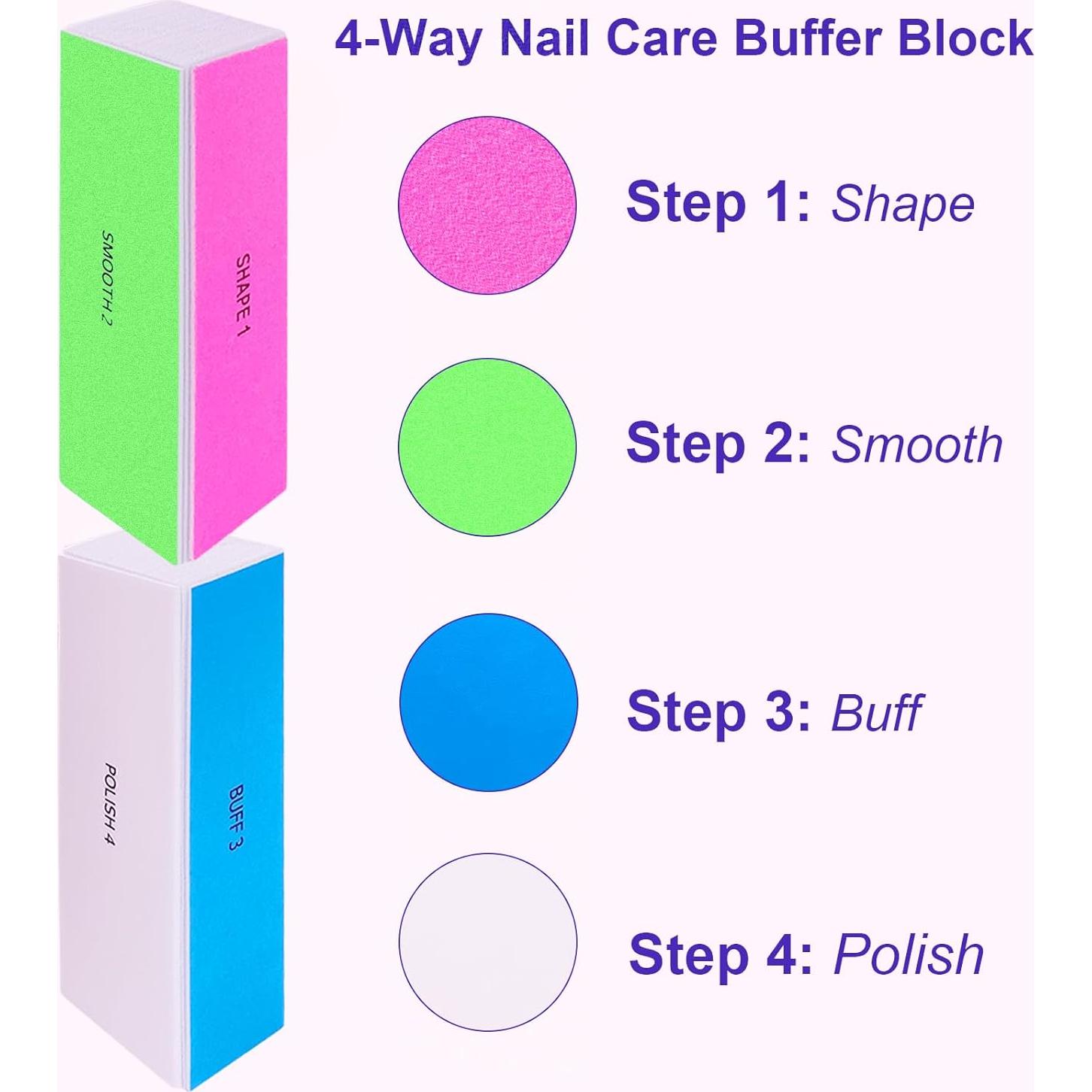 4-Way Nail Care Buffer Block

SMOOTH 2

SHAPE 1

POLISH 4

BUFF 3

Step 1: Shape

Step 2: Smooth

Step 3: Buff

Step 4: Polish