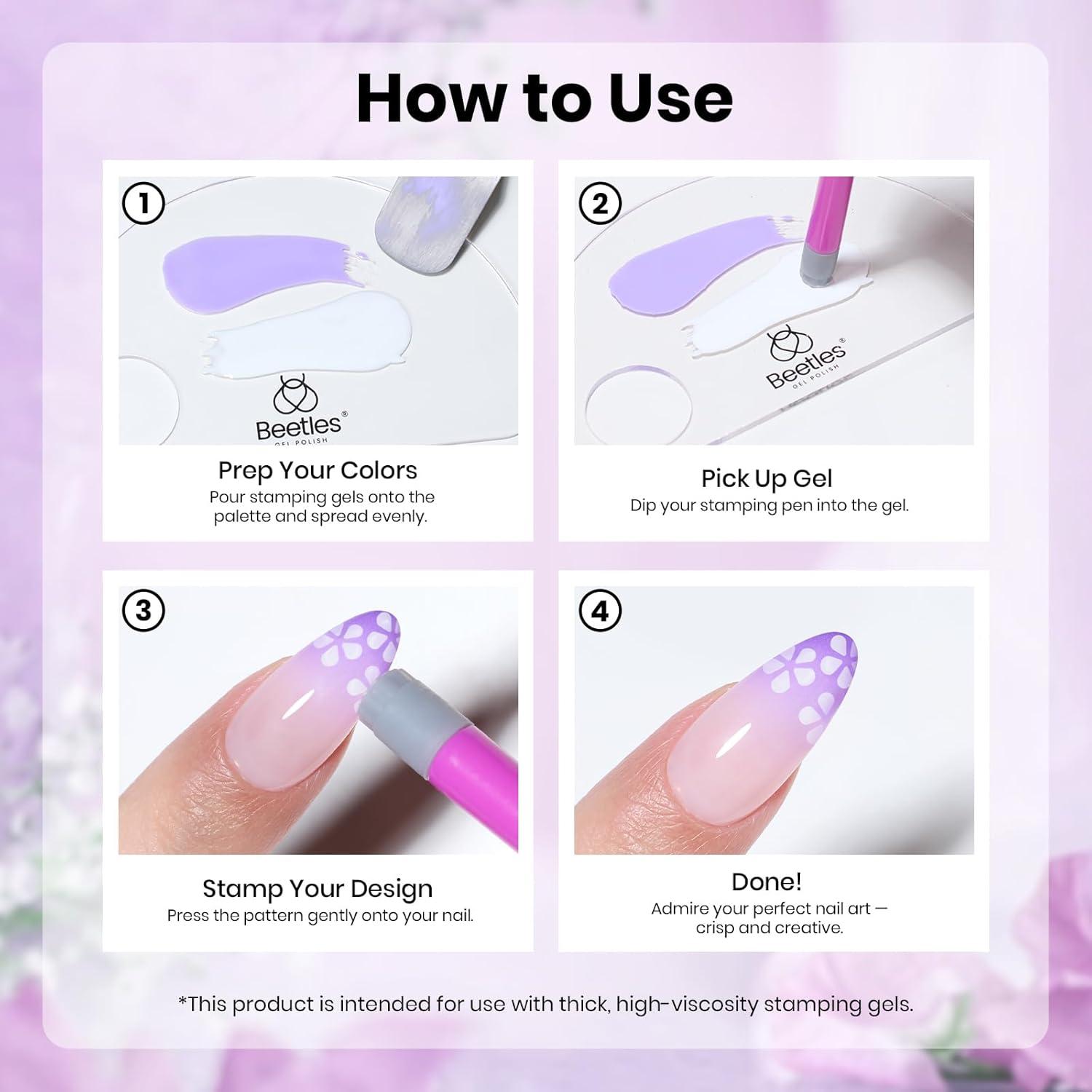 How to Use

1

Beetles®
GEL POLISH

Prep Your Colors
Pour stamping gels onto the palette and spread evenly.

2

Beetles®
GEL POLISH

Pick Up Gel
Dip your stamping pen into the gel.

3

Stamp Your Design
Press the pattern gently onto your nail.

4

Done!
Admire your perfect nail art — crisp and creative.

*This product is intended for use with thick, high-viscosity stamping gels.