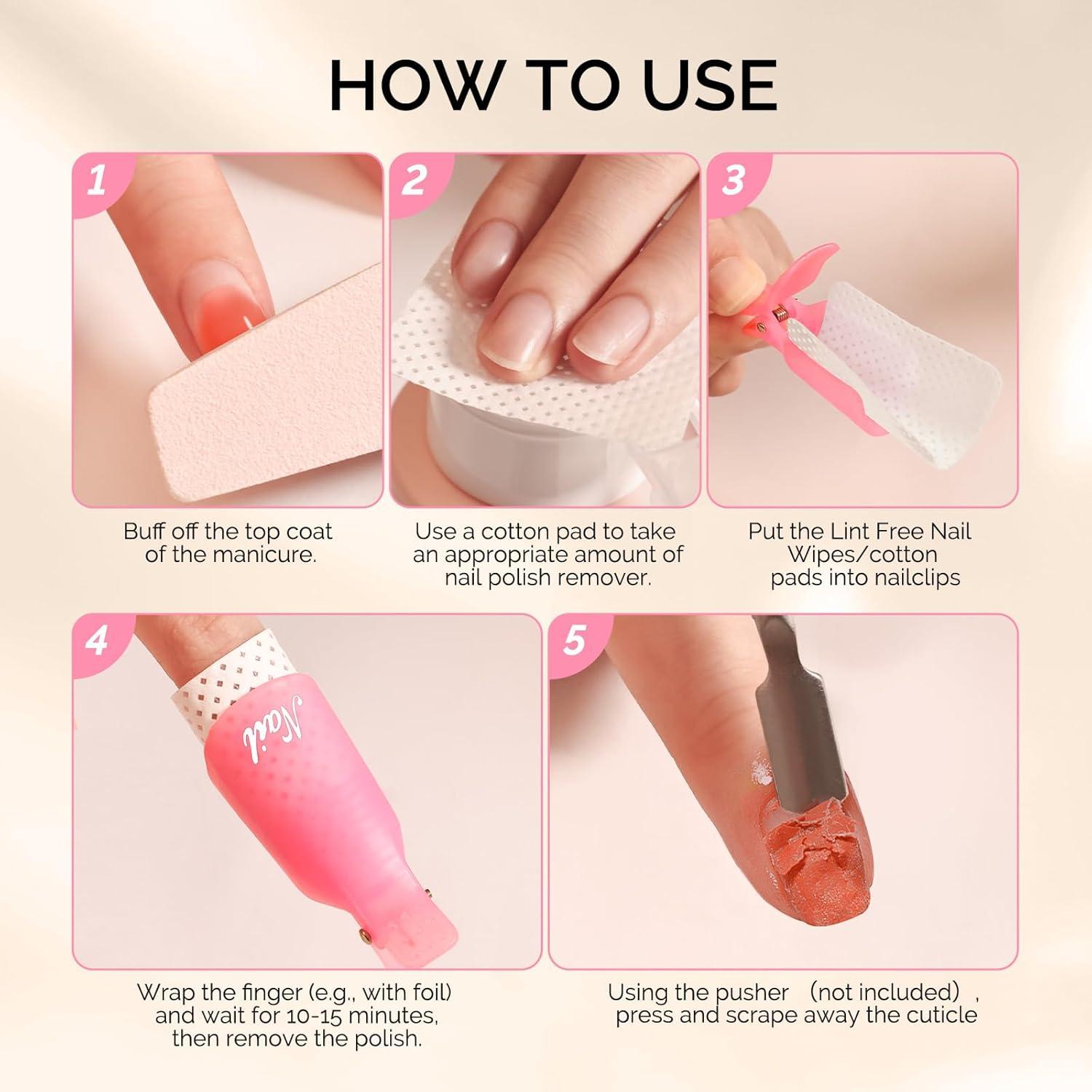 HOW TO USE

1

Buff off the top coat of the manicure.

2

Use a cotton pad to take an appropriate amount of nail polish remover.

3

Put the Lint Free Nail Wipes/cotton pads into nailclips

4

Nail

Wrap the finger (e.g., with foil) and wait for 10-15 minutes, then remove the polish.

5

Using the pusher （not included）, press and scrape away the cuticle