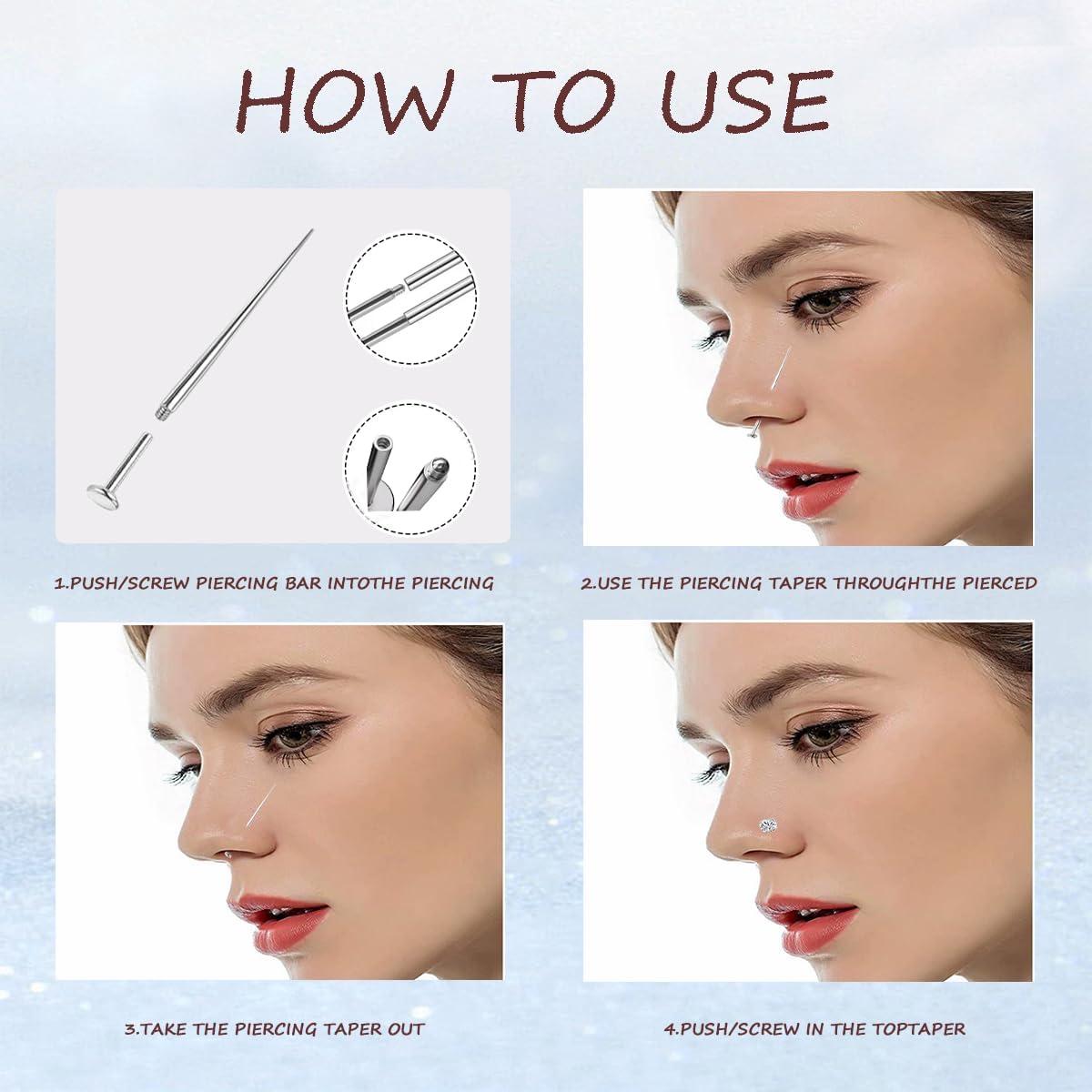 HOW TO USE

1.PUSH/SCREW PIERCING BAR INTOTHE PIERCING

2.USE THE PIERCING TAPER THROUGHTHE PIERCED

3.TAKE THE PIERCING TAPER OUT

4.PUSH/SCREW IN THE TOPTAPER