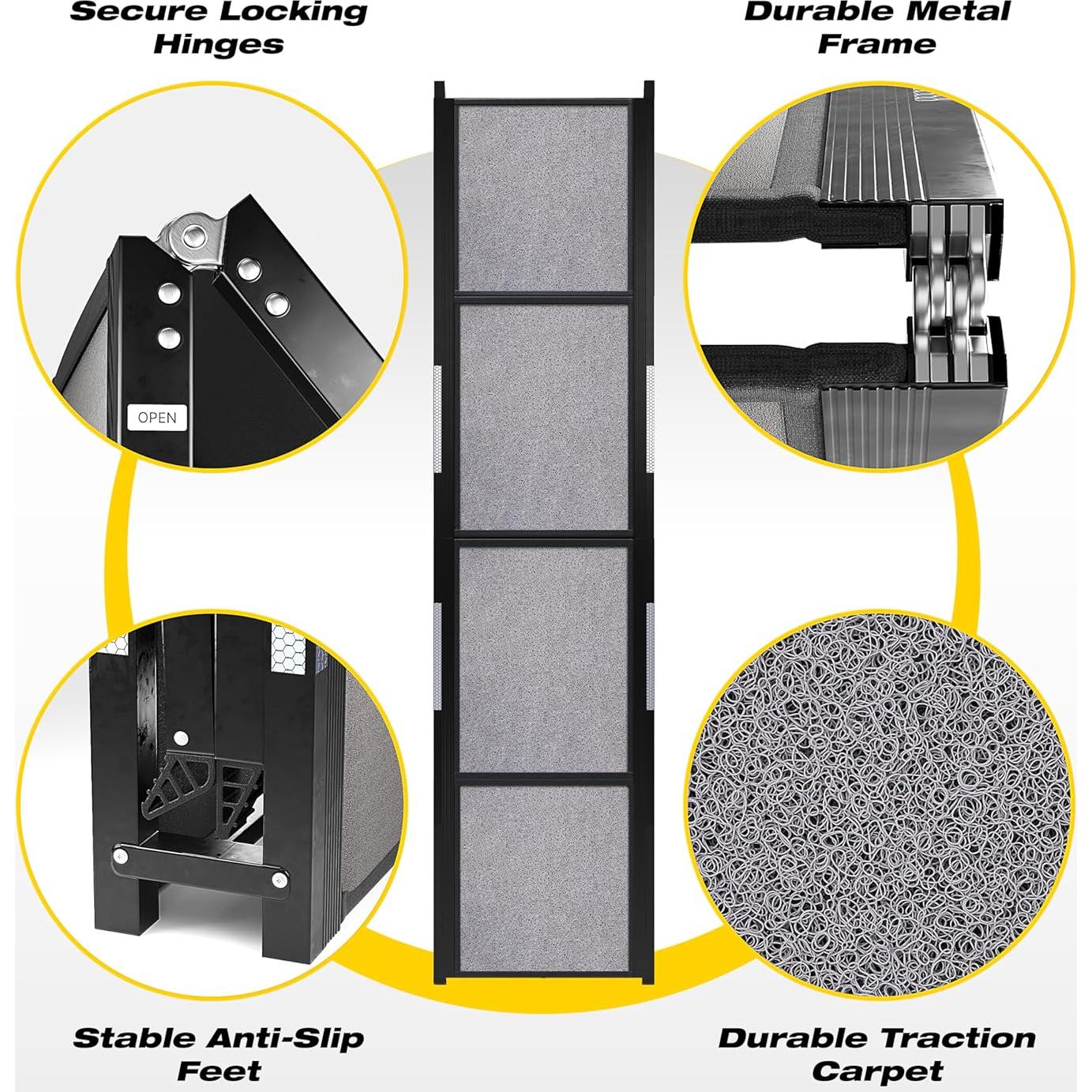 Secure Locking Hinges

Durable Metal Frame

OPEN

Stable Anti-Slip Feet

Durable Traction Carpet