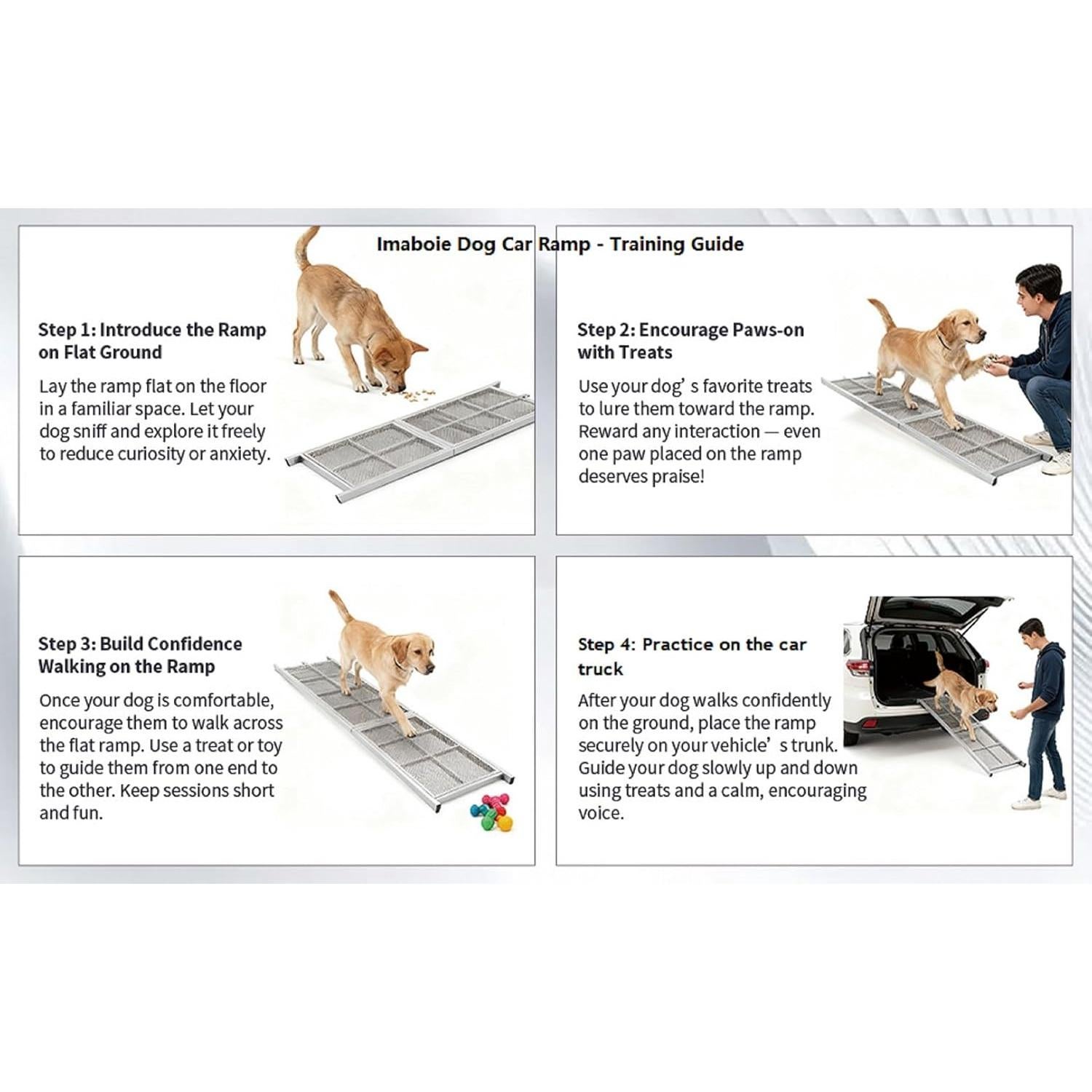 Imaboie Dog Car Ramp - Training Guide

Step 1: Introduce the Ramp on Flat Ground

Lay the ramp flat on the floor in a familiar space. Let your dog sniff and explore it freely to reduce curiosity or anxiety.

Step 2: Encourage Paws-on with Treats

Use your dog' s favorite treats to lure them toward the ramp. Reward any interaction — even one paw placed on the ramp deserves praise!

Step 3: Build Confidence Walking on the Ramp

Once your dog is comfortable, encourage them to walk across the flat ramp. Use a treat or toy to guide them from one end to the other. Keep sessions short and fun.

Step 4: Practice on the car truck

After your dog walks confidently on the ground, place the ramp securely on your vehicle' s trunk. Guide your dog slowly up and down using treats and a calm, encouraging voice.