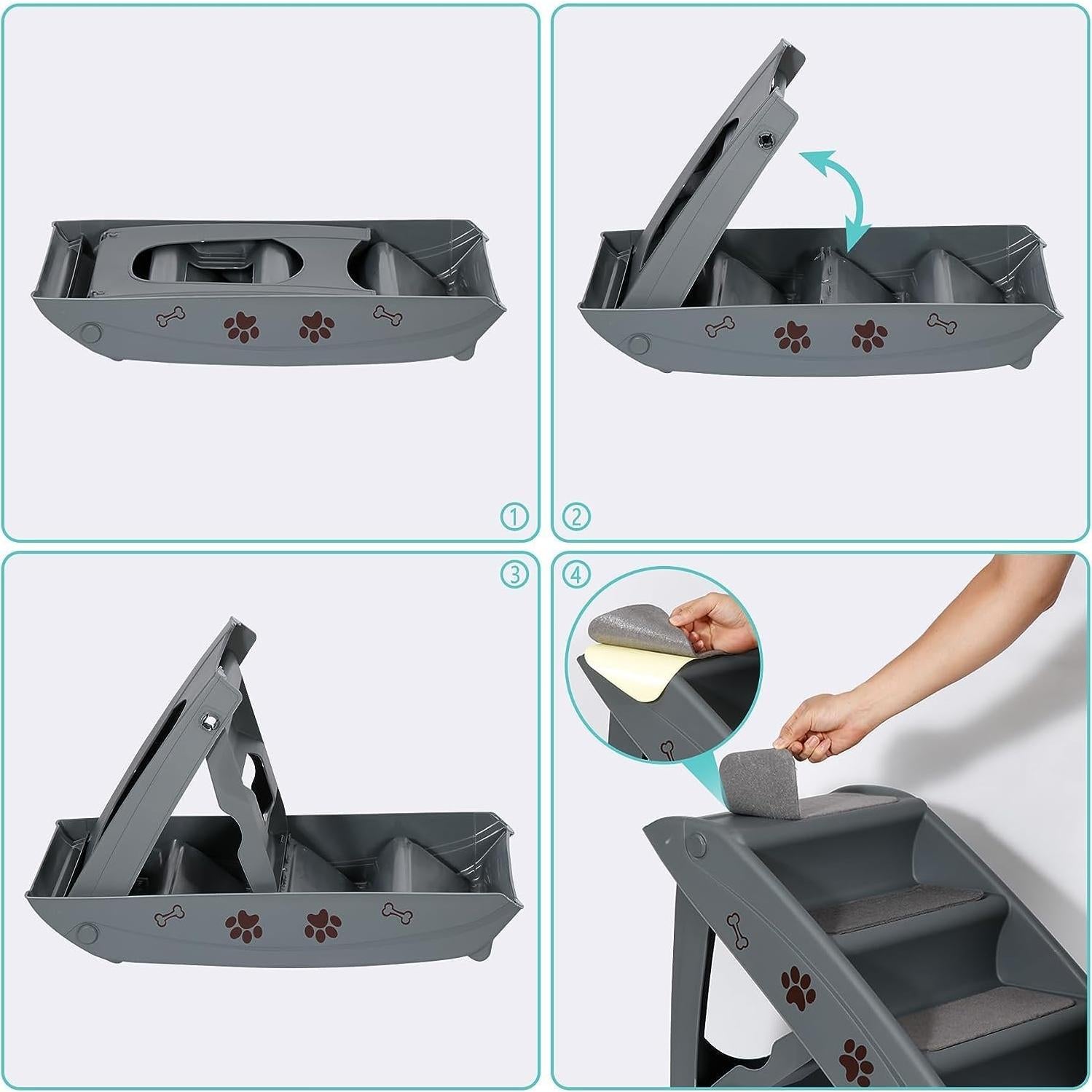 ①
②
③
④