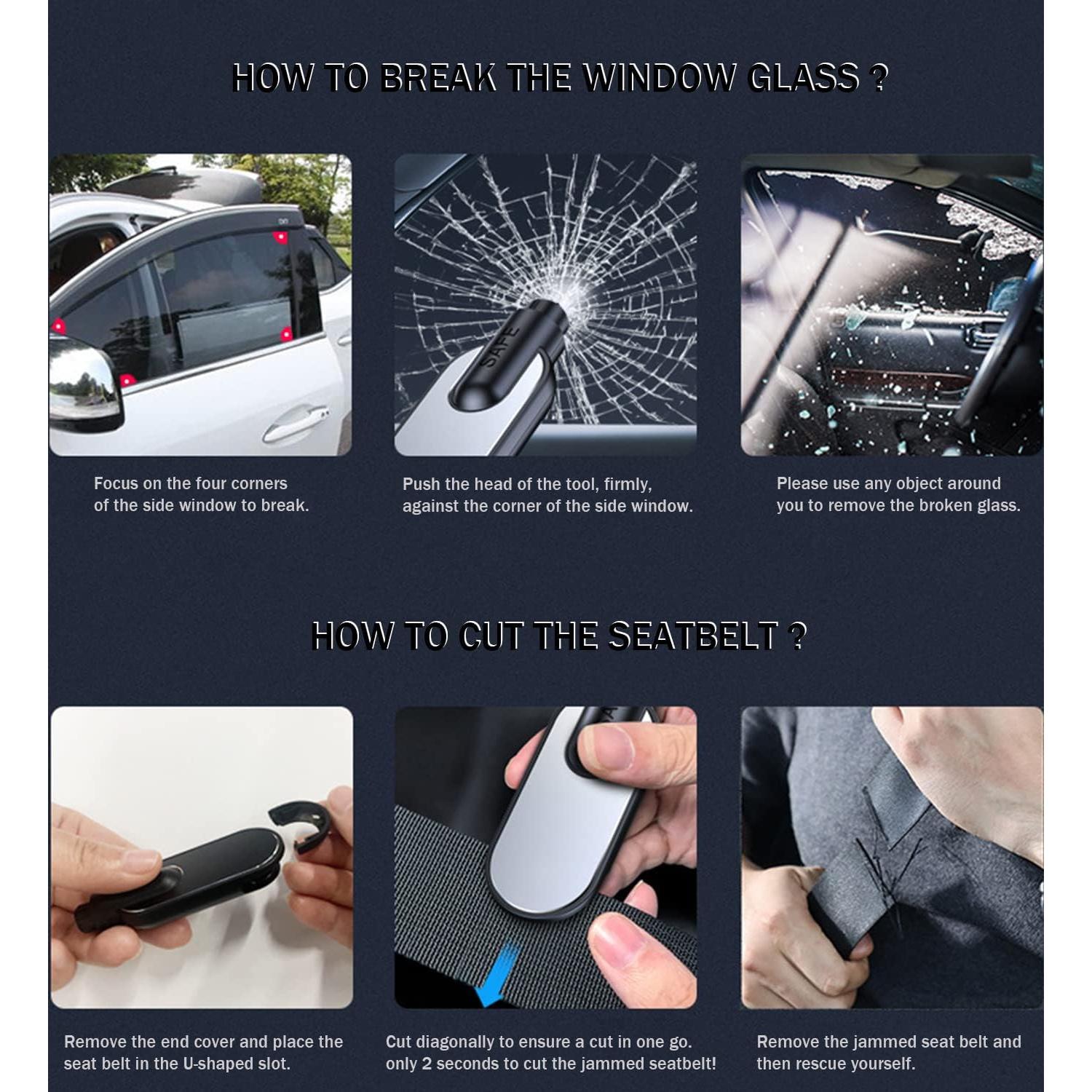 HOW TO BREAK THE WINDOW GLASS ?

SAFE

Focus on the four corners of the side window to break.

Push the head of the tool, firmly, against the corner of the side window.

Please use any object around you to remove the broken glass.

HOW TO CUT THE SEATBELT ?

Remove the end cover and place the seat belt in the U-shaped slot.

Cut diagonally to ensure a cut in one go. only 2 seconds to cut the jammed seatbelt!

Remove the jammed seat belt and then rescue yourself.