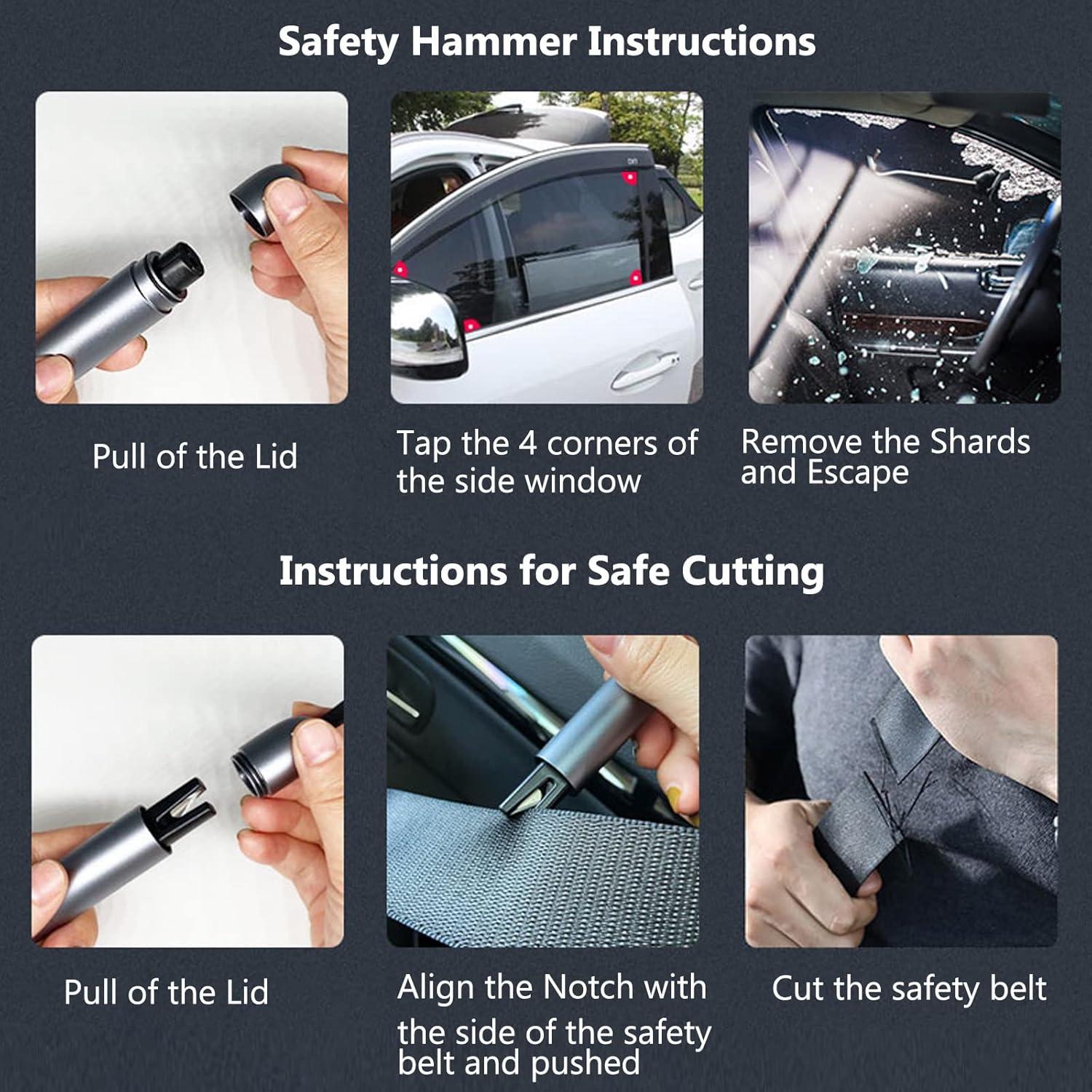 Safety Hammer Instructions

Pull of the Lid

Tap the 4 corners of the side window

Remove the Shards and Escape

Instructions for Safe Cutting

Pull of the Lid

Align the Notch with the side of the safety belt and pushed

Cut the safety belt