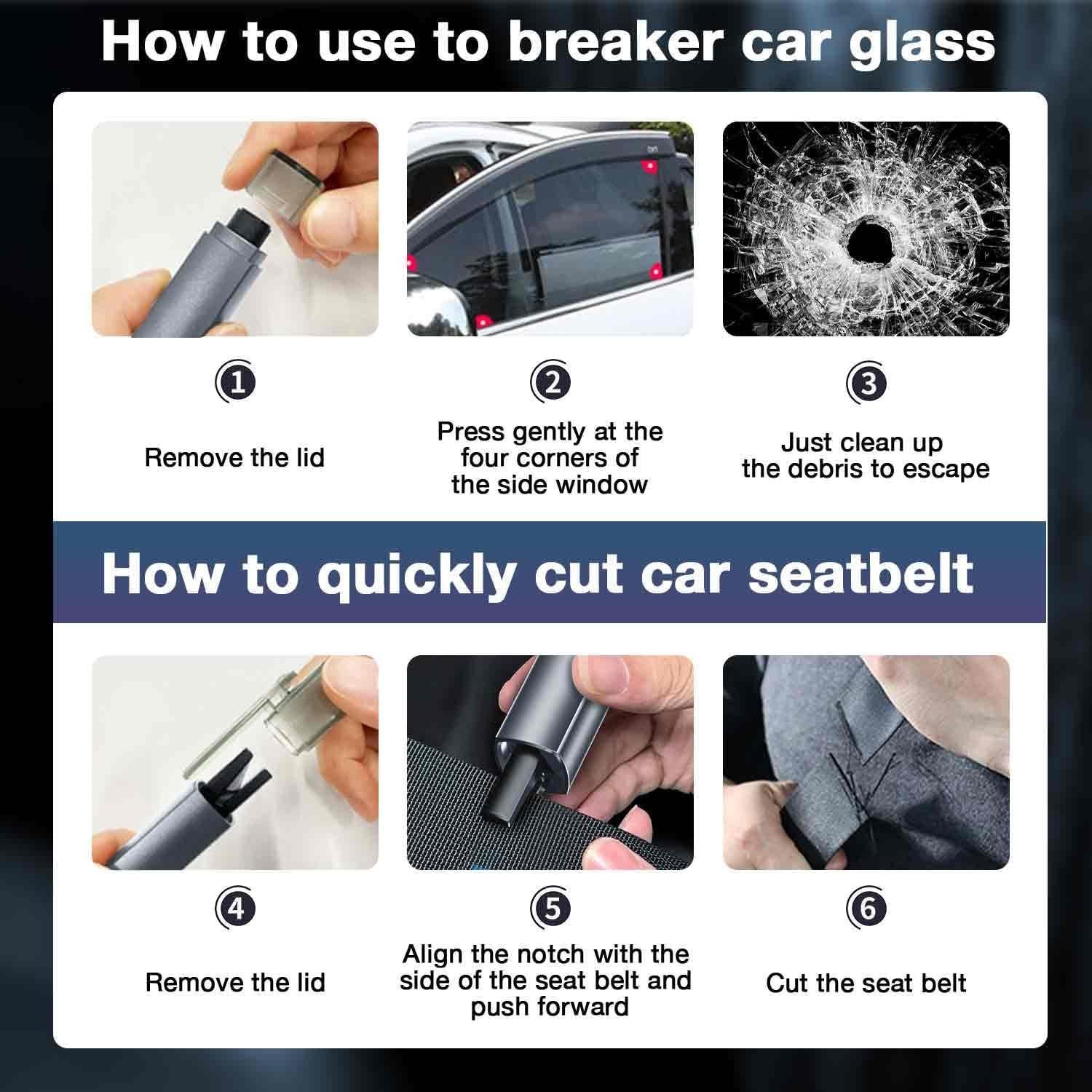 How to use to breaker car glass

1
Remove the lid

2
Press gently at the four corners of the side window

3
Just clean up the debris to escape

How to quickly cut car seatbelt

4
Remove the lid

5
Align the notch with the side of the seat belt and push forward

6
Cut the seat belt