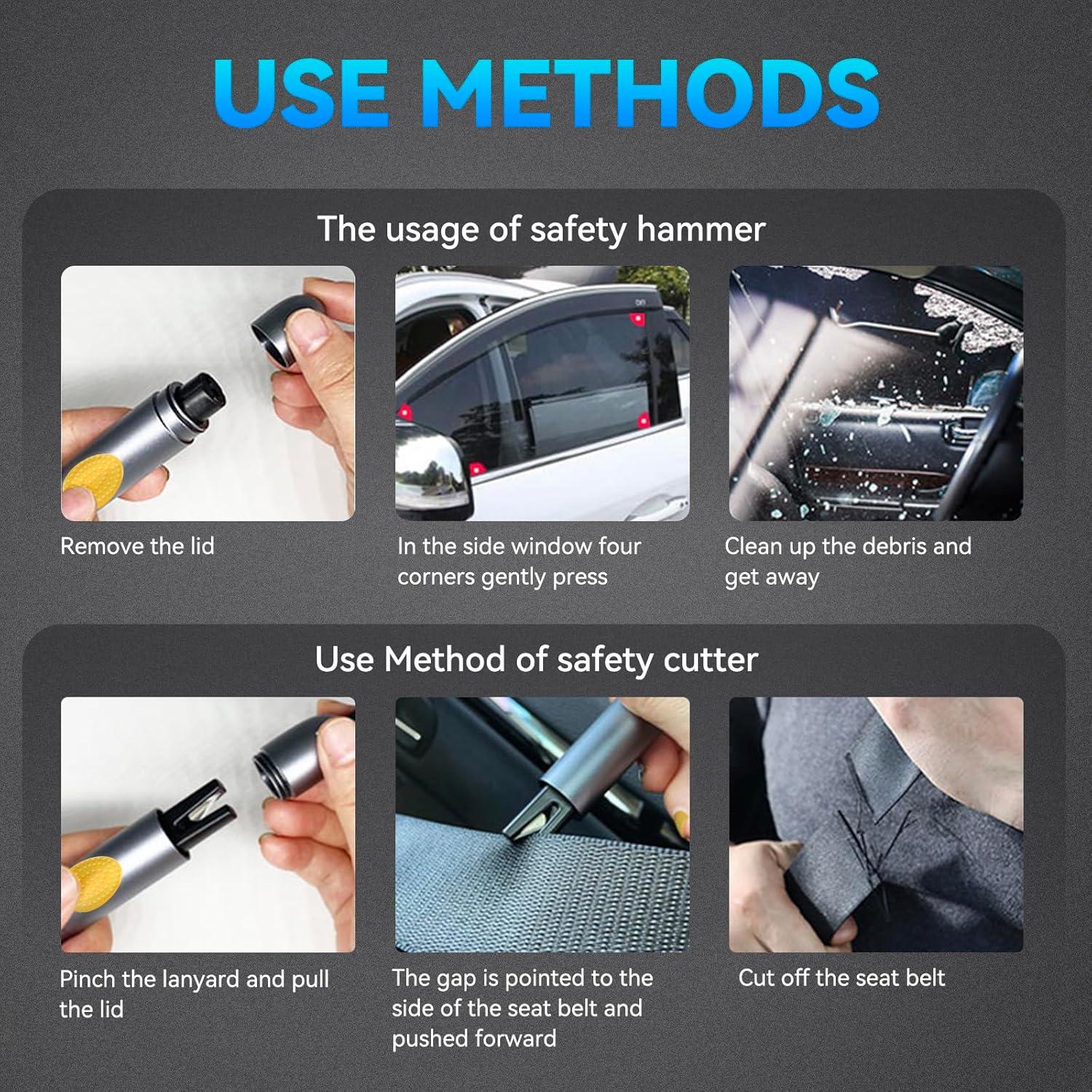 USE METHODS

The usage of safety hammer

Remove the lid

In the side window four corners gently press

Clean up the debris and get away

Use Method of safety cutter

Pinch the lanyard and pull the lid

The gap is pointed to the side of the seat belt and pushed forward

Cut off the seat belt