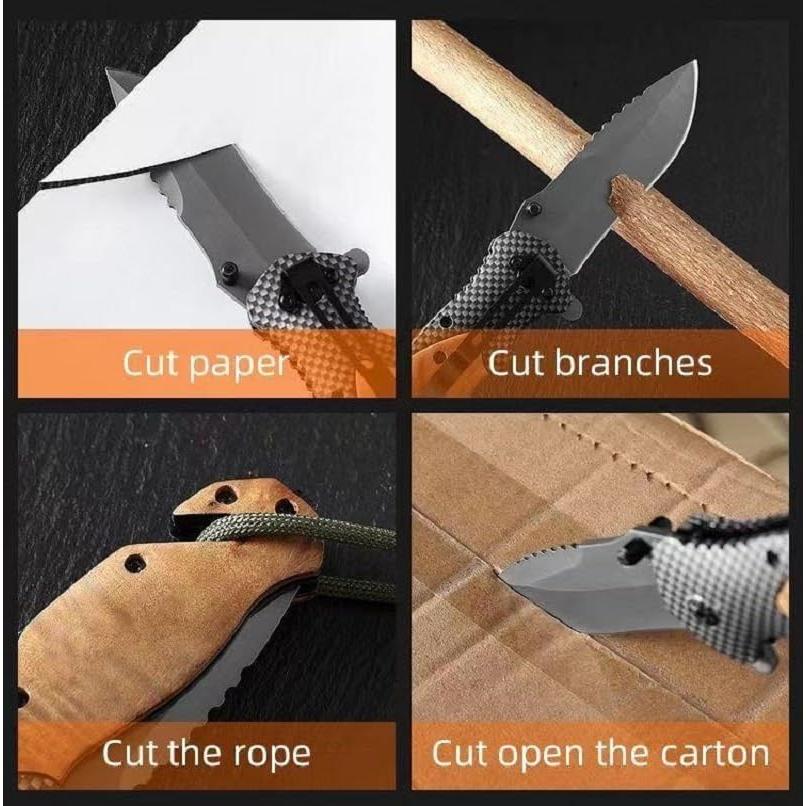 Cut paper

Cut branches

Cut the rope

Cut open the carton