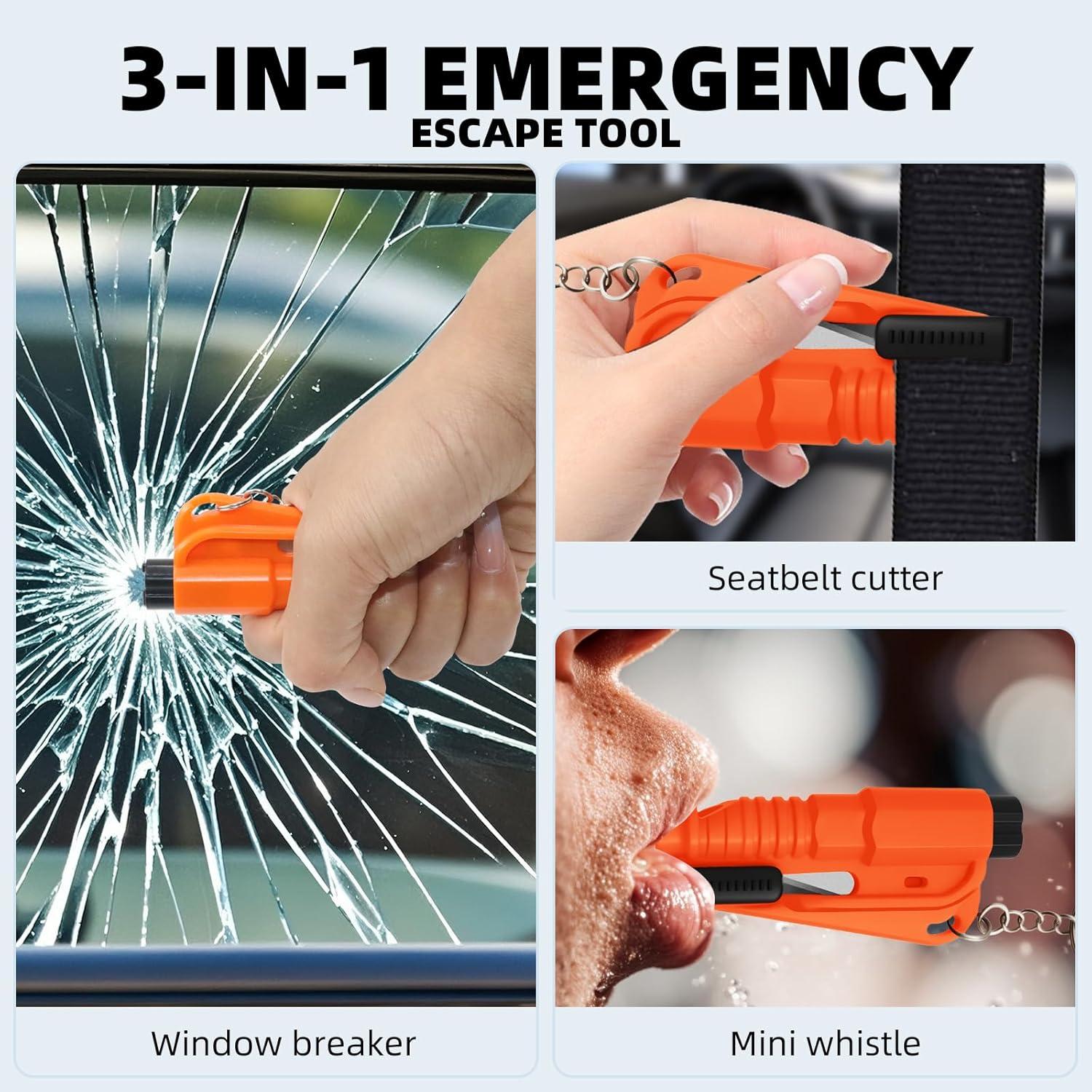 3-IN-1 EMERGENCY
ESCAPE TOOL

Window breaker

Seatbelt cutter

Mini whistle