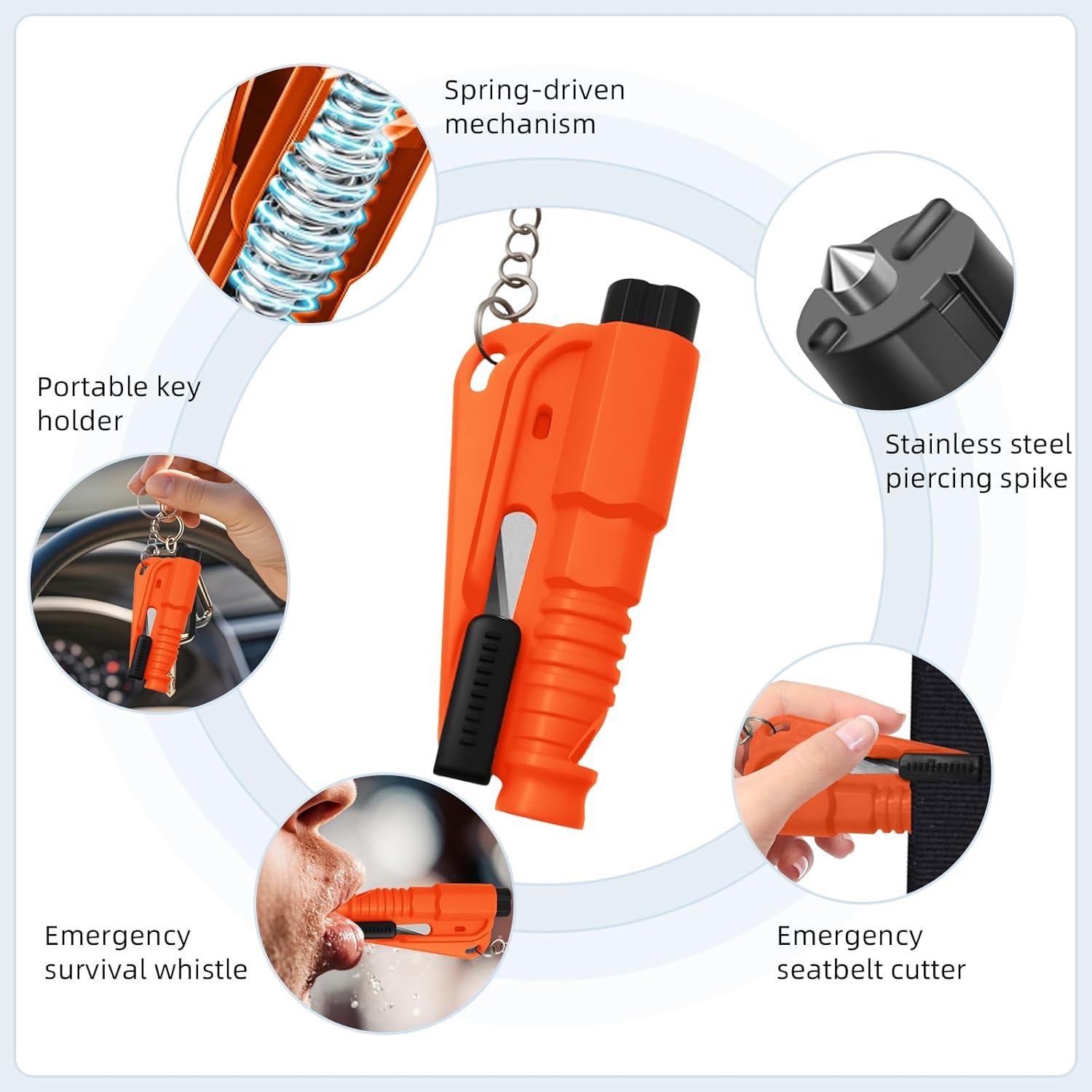 Spring-driven mechanism

Portable key holder

Stainless steel piercing spike

Emergency survival whistle

Emergency seatbelt cutter