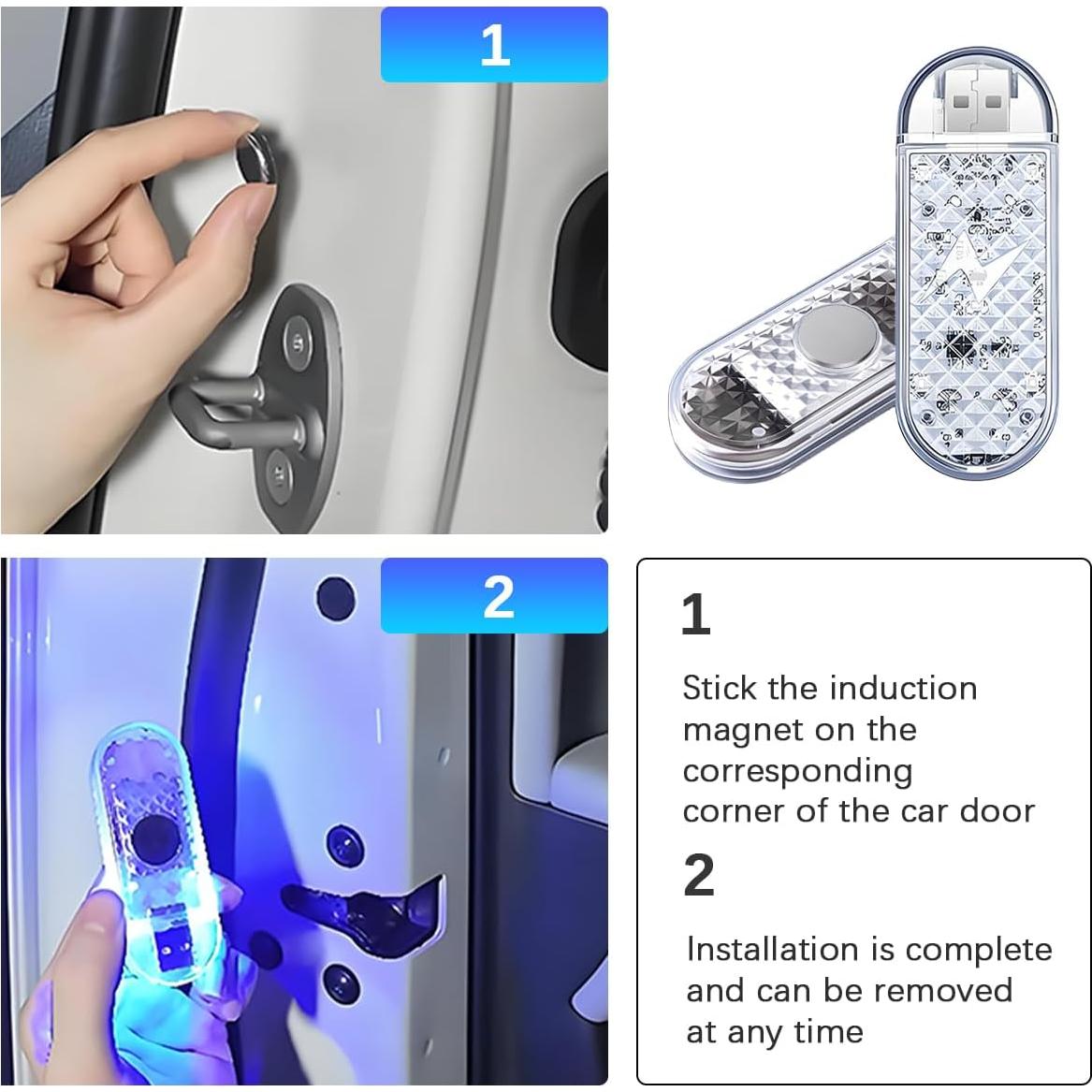 1

2

1

Stick the induction magnet on the corresponding corner of the car door

2

Installation is complete and can be removed at any time