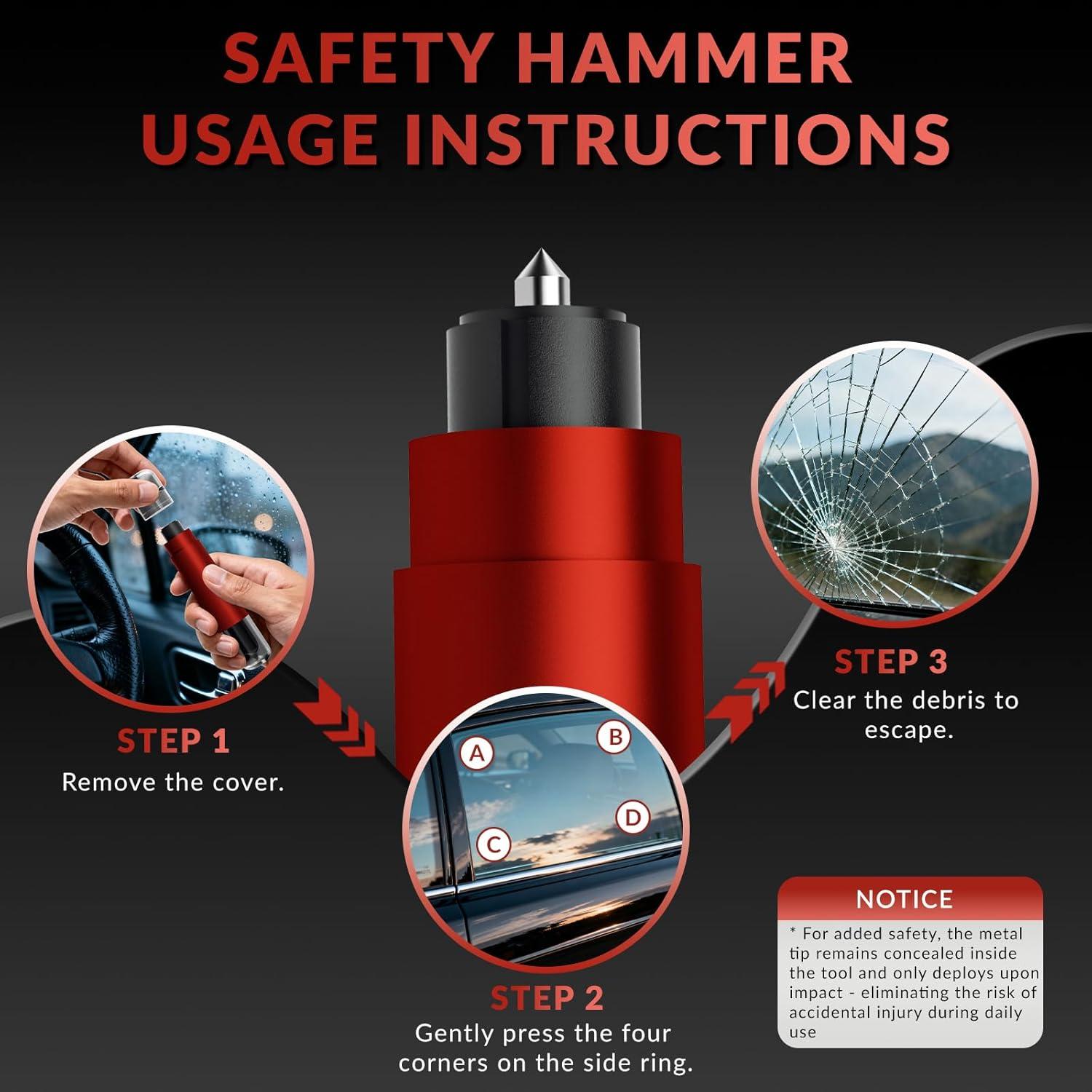 SAFETY HAMMER USAGE INSTRUCTIONS

STEP 1
Remove the cover.

A B C D

STEP 2
Gently press the four corners on the side ring.

STEP 3
Clear the debris to escape.

NOTICE
* For added safety, the metal tip remains concealed inside the tool and only deploys upon impact - eliminating the risk of accidental injury during daily use