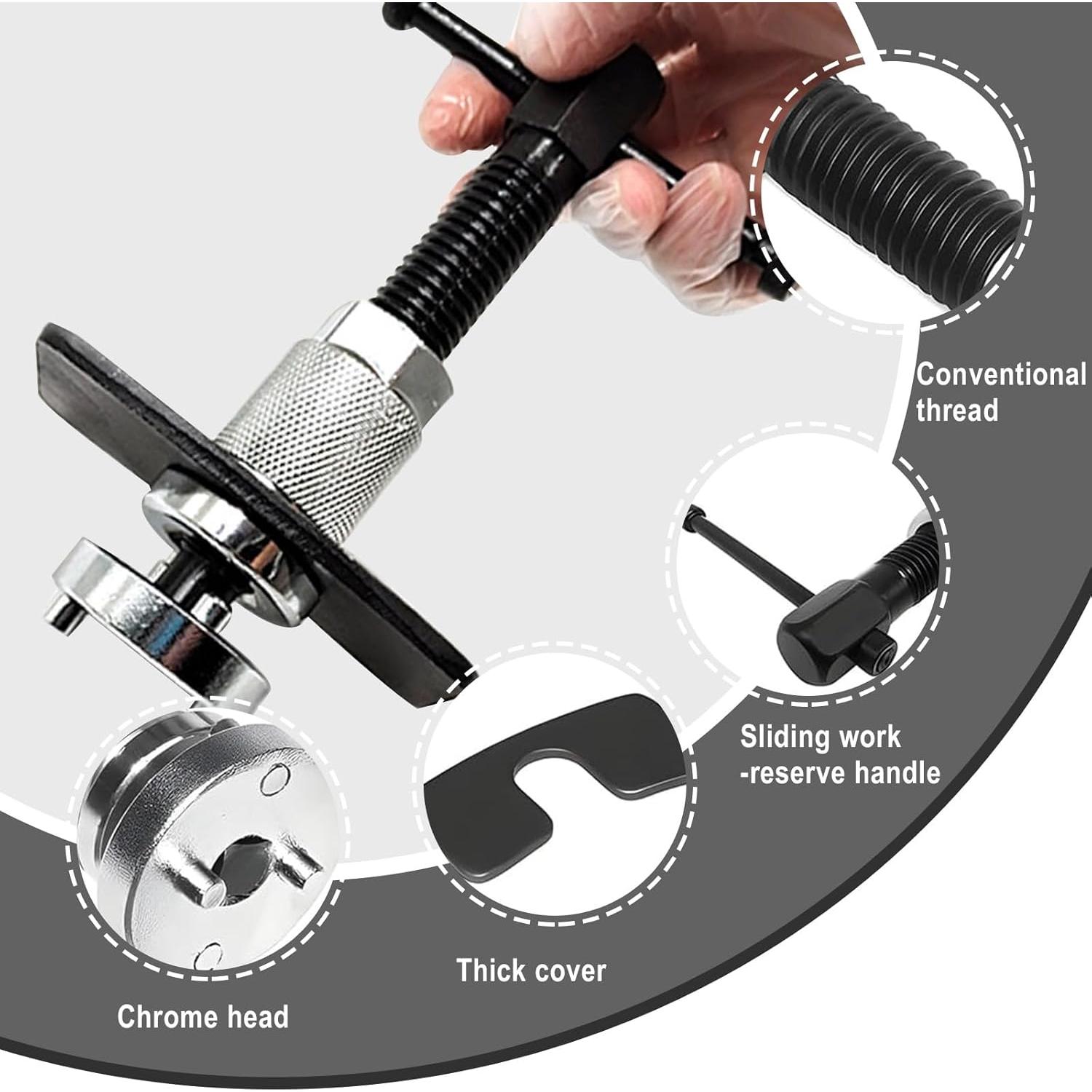 Conventional thread

Sliding work -reserve handle

Thick cover

Chrome head