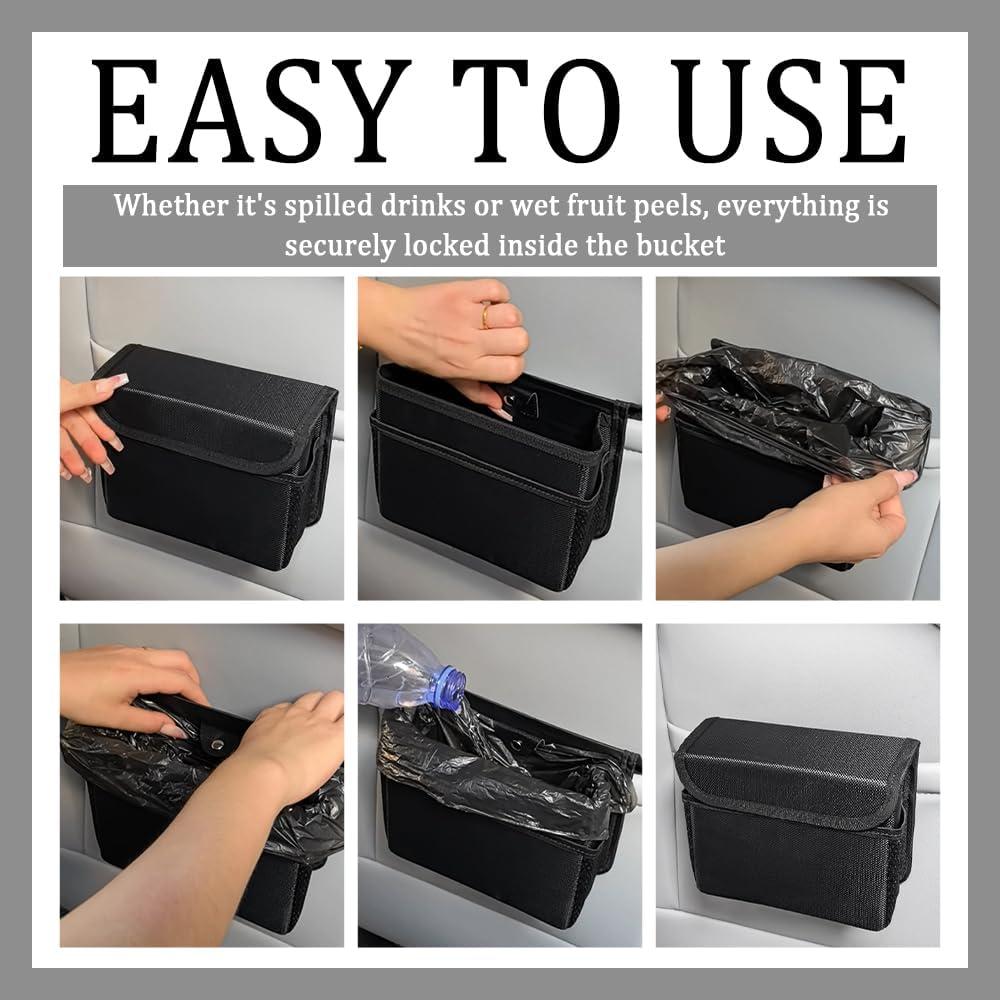 EASY TO USE

Whether it's spilled drinks or wet fruit peels, everything is securely locked inside the bucket