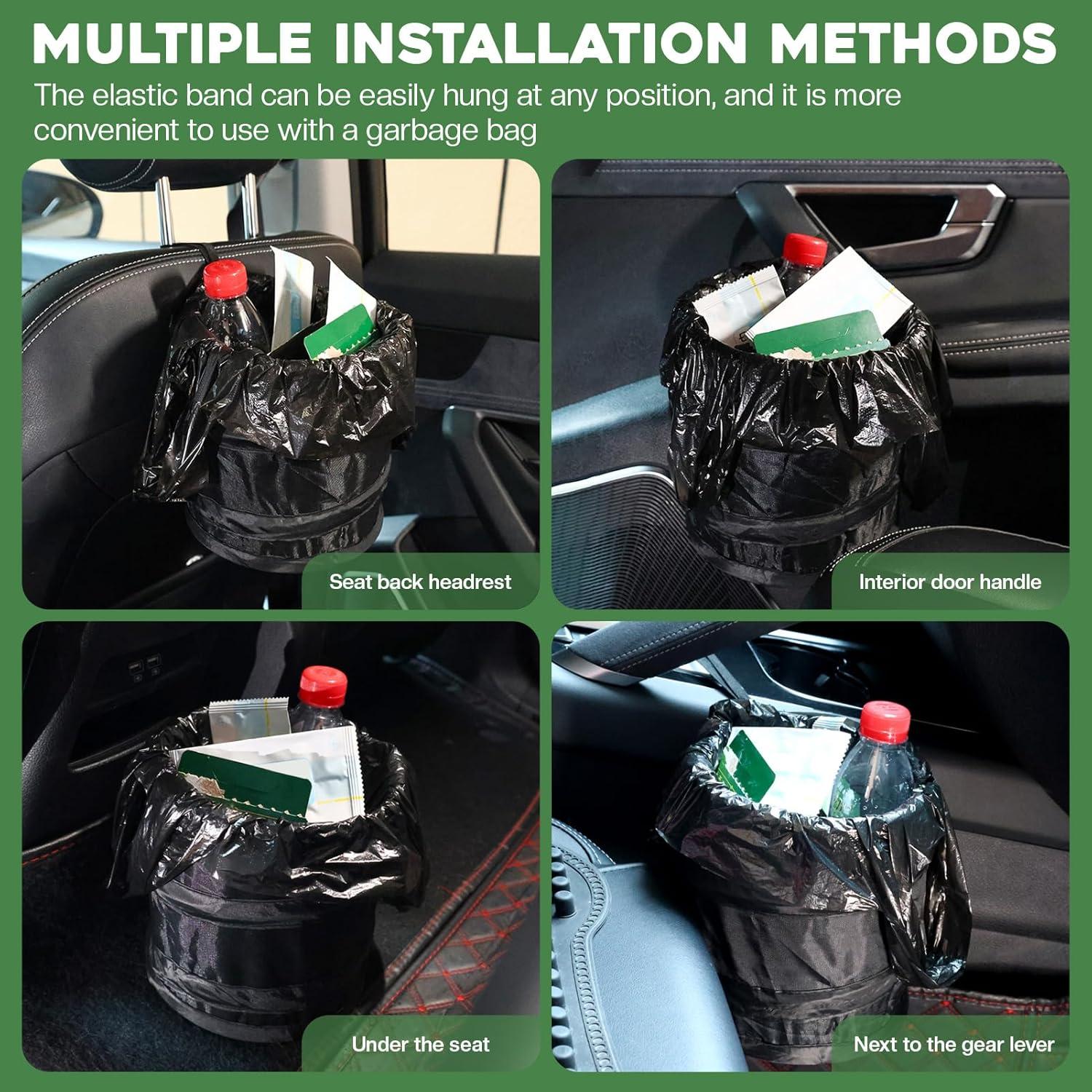 MULTIPLE INSTALLATION METHODS

The elastic band can be easily hung at any position, and it is more convenient to use with a garbage bag

Seat back headrest

Interior door handle

Under the seat

Next to the gear lever