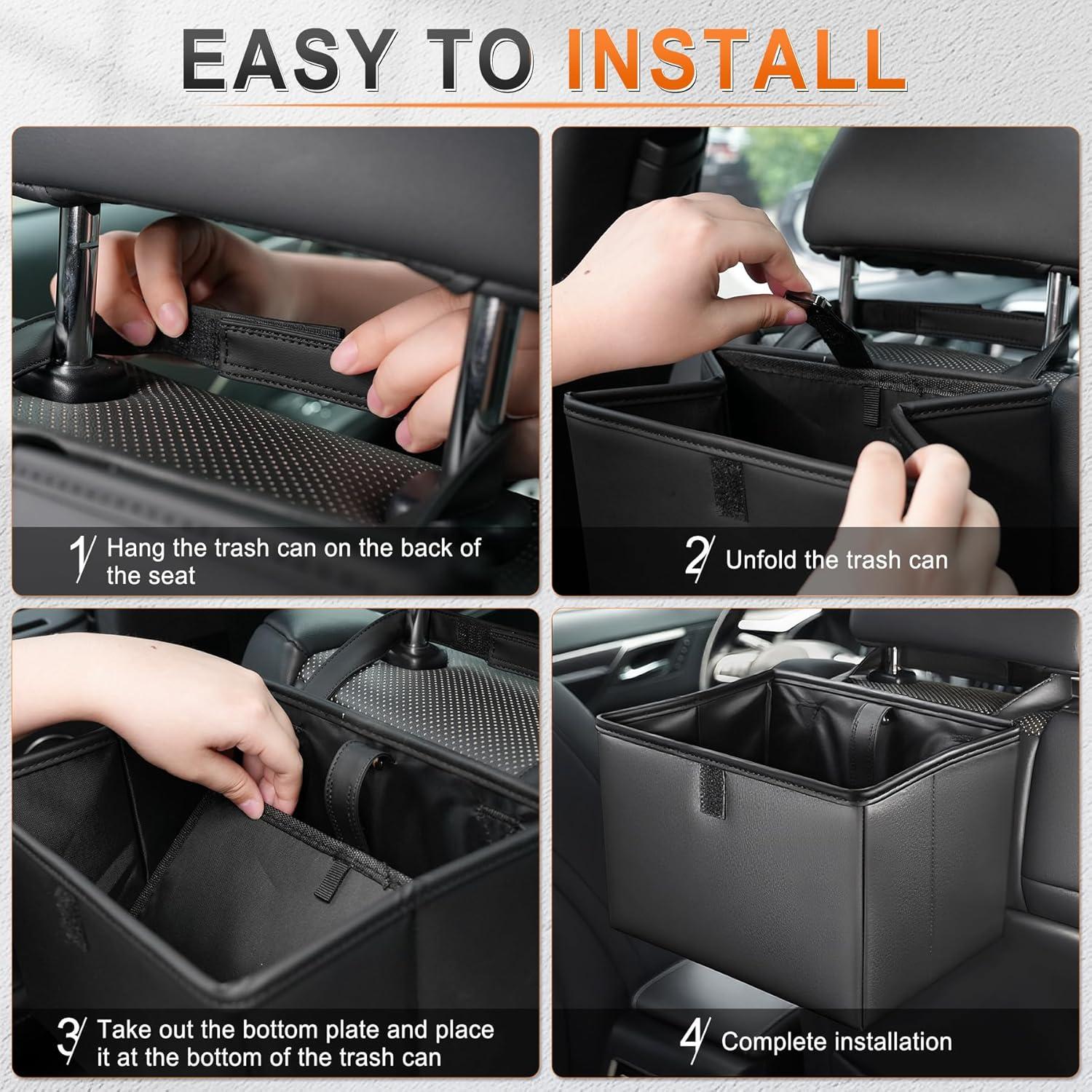 EASY TO INSTALL

1/ Hang the trash can on the back of the seat

2/ Unfold the trash can

3/ Take out the bottom plate and place it at the bottom of the trash can

4/ Complete installation