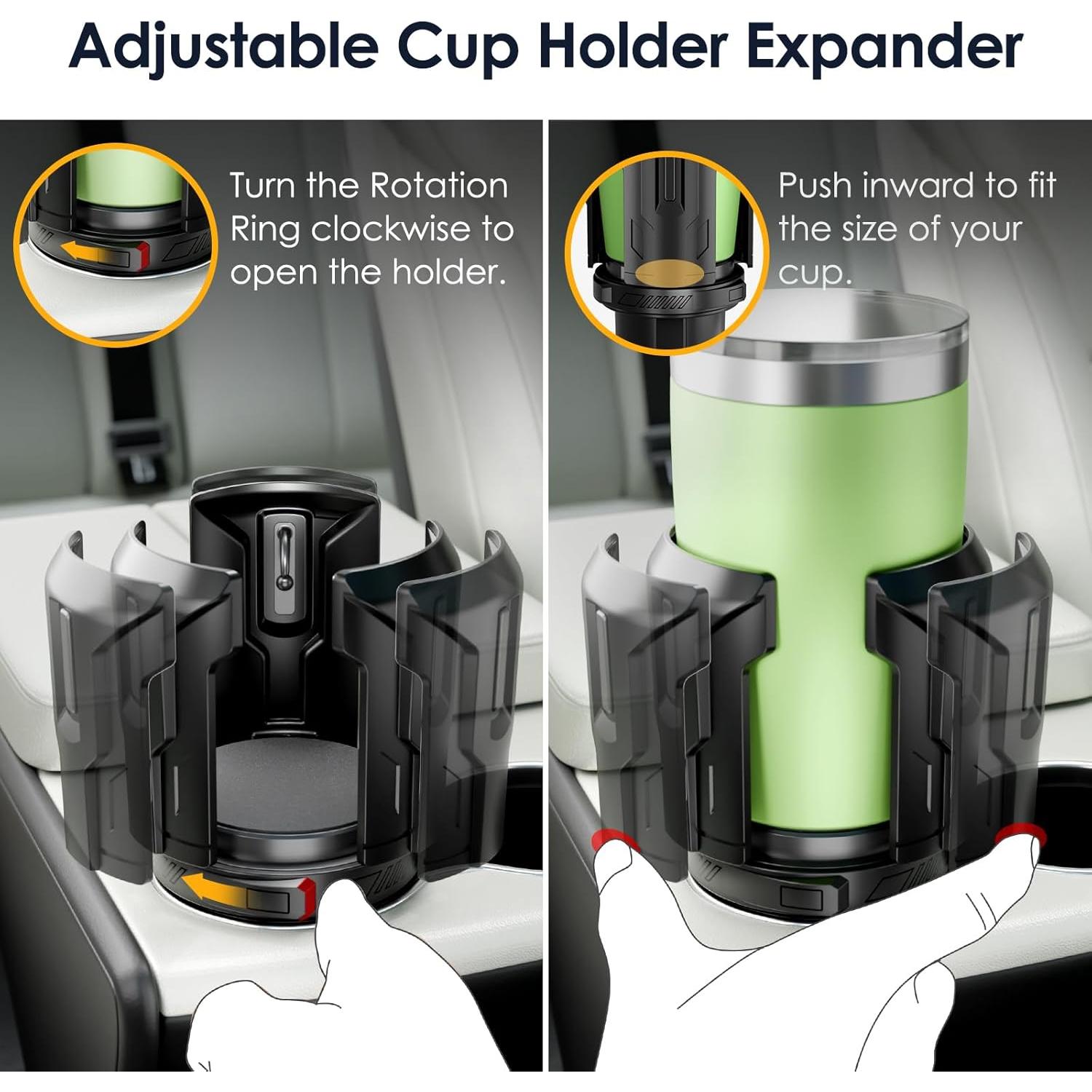 Adjustable Cup Holder Expander

Turn the Rotation Ring clockwise to open the holder.

Push inward to fit the size of your cup.