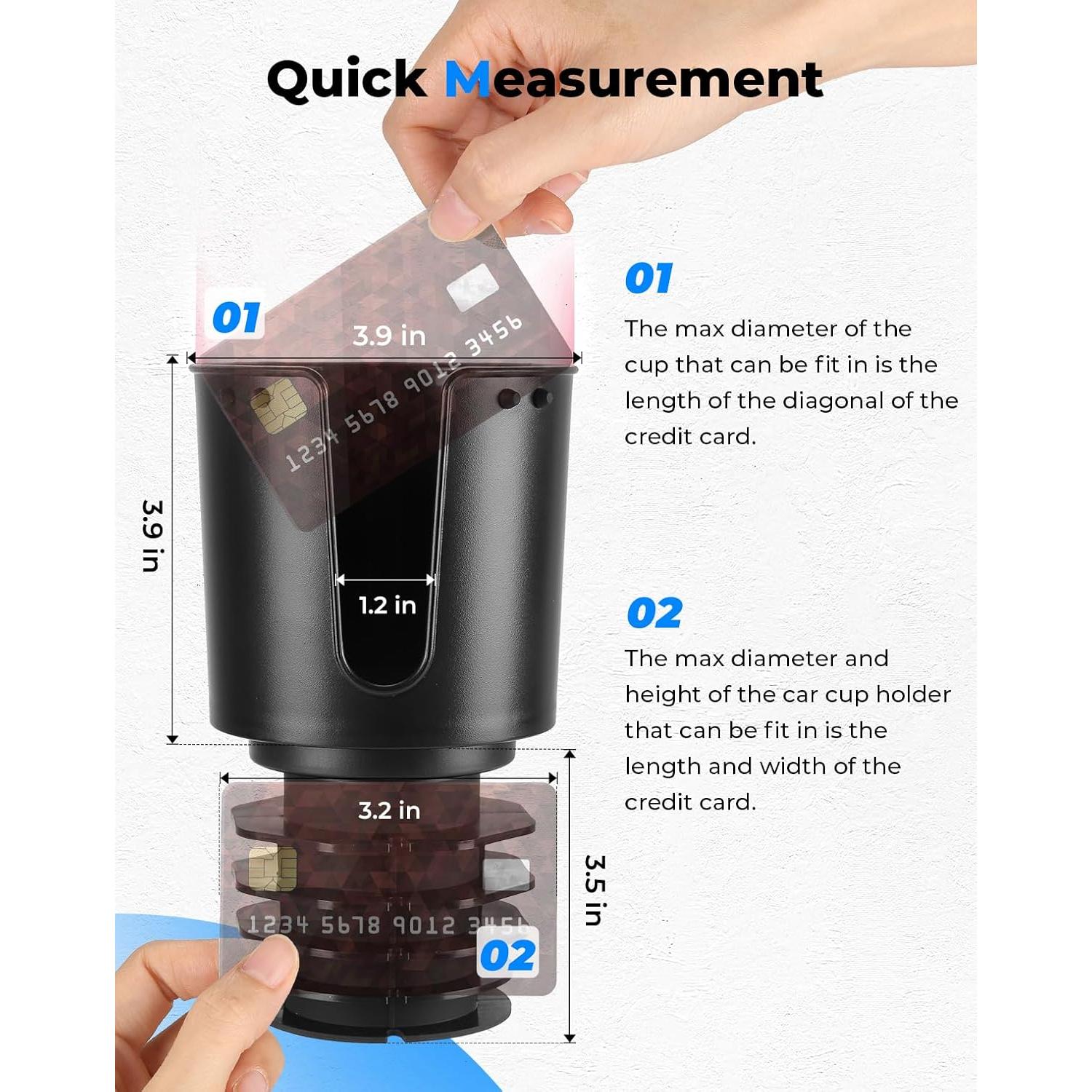 Quick Measurement

01

3.9 in

1234 5678 9012 3456

3.9 in

1.2 in

3.2 in

1234 5678 9012 3456

02

3.5 in

01

The max diameter of the cup that can be fit in is the length of the diagonal of the credit card.

02

The max diameter and height of the car cup holder that can be fit in is the length and width of the credit card.