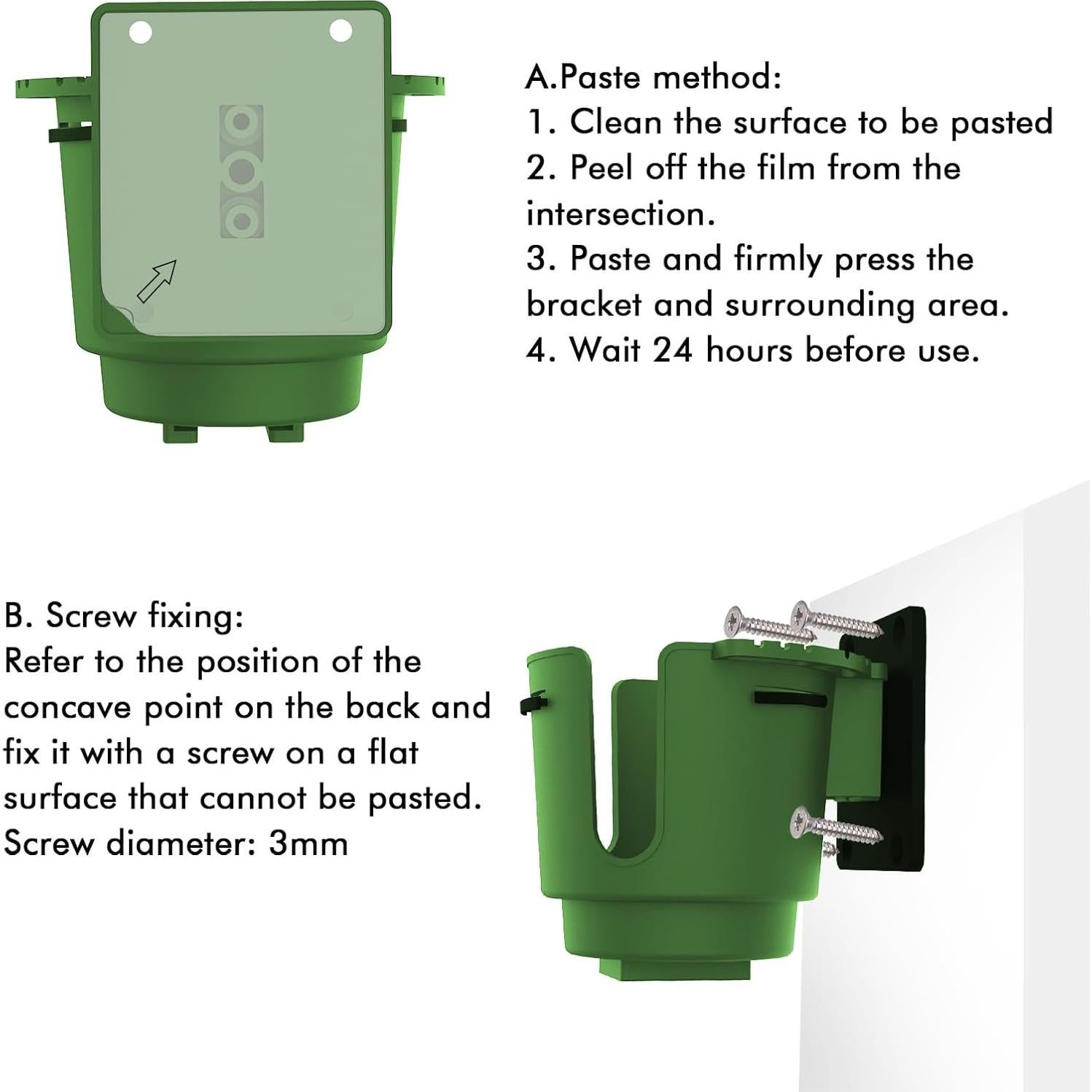 A.Paste method:
1. Clean the surface to be pasted
2. Peel off the film from the intersection.
3. Paste and firmly press the bracket and surrounding area.
4. Wait 24 hours before use.

B. Screw fixing:
Refer to the position of the concave point on the back and fix it with a screw on a flat surface that cannot be pasted.
Screw diameter: 3mm