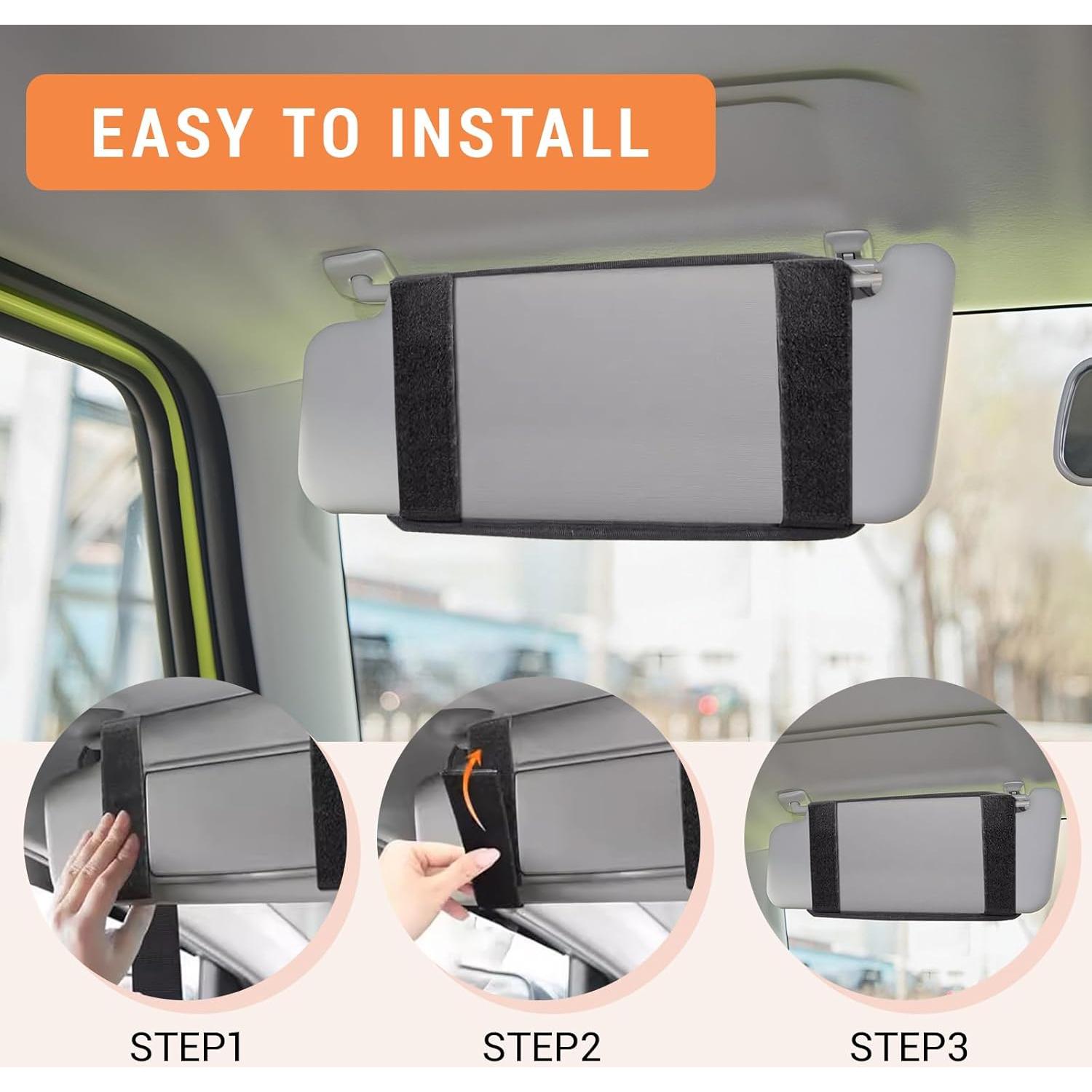 EASY TO INSTALL

STEP1

STEP2

STEP3