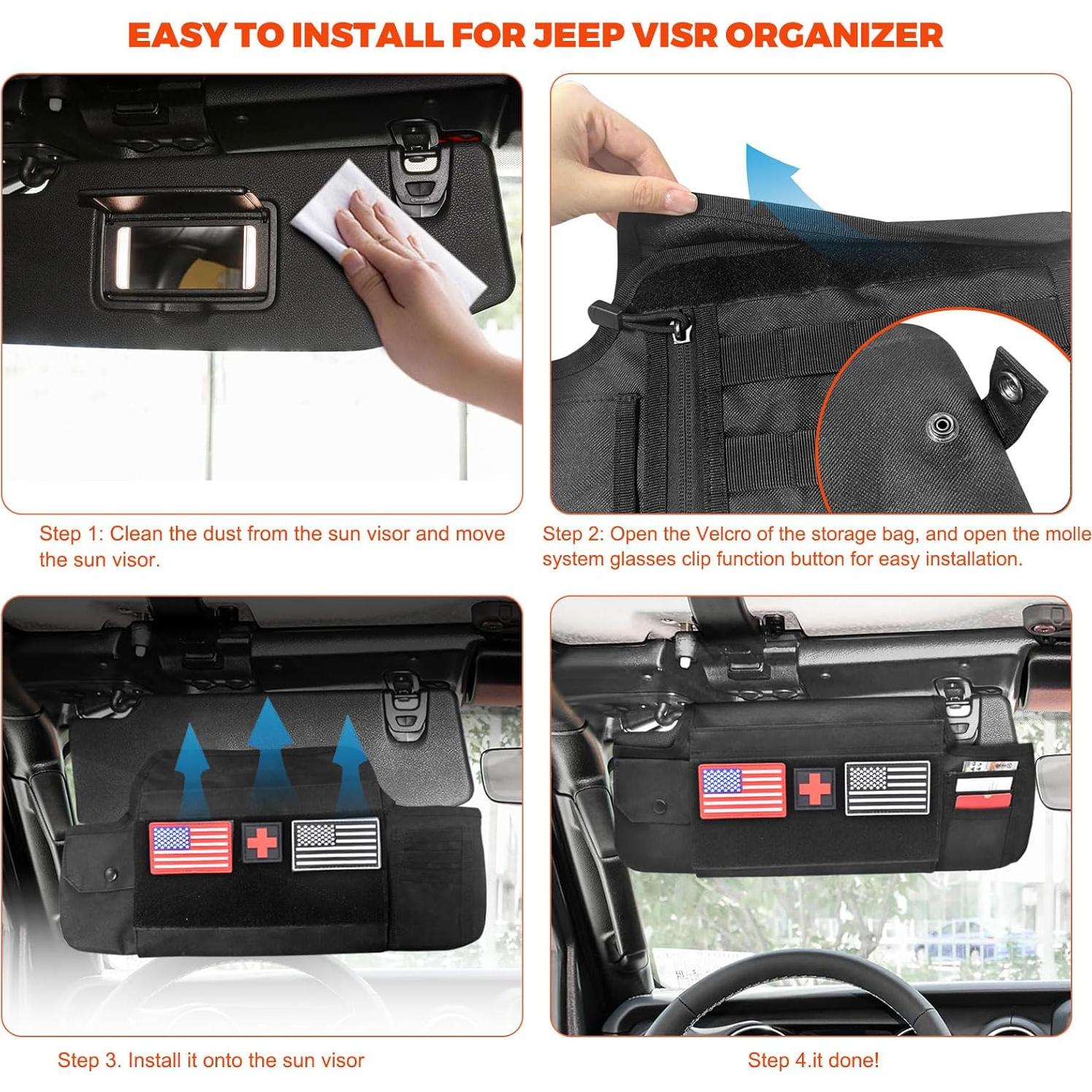 EASY TO INSTALL FOR JEEP VISR ORGANIZER

Step 1: Clean the dust from the sun visor and move the sun visor.

Step 2: Open the Velcro of the storage bag, and open the molle system glasses clip function button for easy installation.

Step 3. Install it onto the sun visor

Step 4.it done!