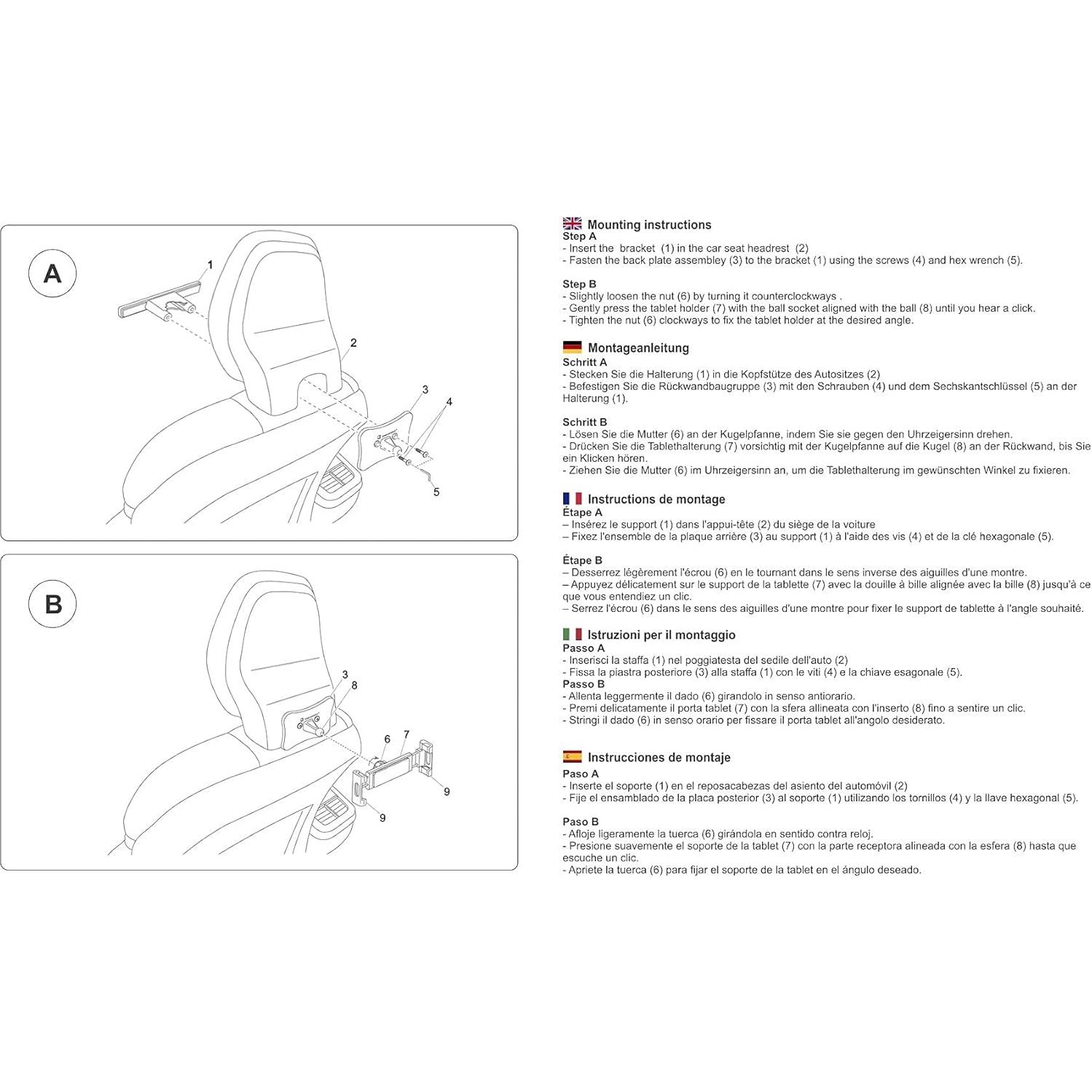 A

1

2

3

4

5

B

3

8

6

7

9

9

Mounting instructions
Step A
- Insert the bracket (1) in the car seat headrest (2)
- Fasten the back plate assembley (3) to the bracket (1) using the screws (4) and hex wrench (5).

Step B
- Slightly loosen the nut (6) by turning it counterclockways .
- Gently press the tablet holder (7) with the ball socket aligned with the ball (8) until you hear a click.
- Tighten the nut (6) clockways to fix the tablet holder at the desired angle.

Montageanleitung
Schritt A
- Stecken Sie die Halterung (1) in die Kopfstütze des Autositzes (2)
- Befestigen Sie die Rückwandbaugruppe (3) mit den Schrauben (4) und dem Sechskantschlüssel (5) an der Halterung (1).

Schritt B
- Lösen Sie die Mutter (6) an der Kugelpfanne, indem Sie sie gegen den Uhrzeigersinn drehen.
- Drücken Sie die Tablethalterung (7) vorsichtig mit der Kugelpfanne auf die Kugel (8) an der Rückwand, bis Sie ein Klicken hören.
- Ziehen Sie die Mutter (6) im Uhrzeigersinn an, um die Tablethalterung im gewünschten Winkel zu fixieren.

Instructions de montage
Étape A
– Insérez le support (1) dans l'appui-tête (2) du siège de la voiture
– Fixez l'ensemble de la plaque arrière (3) au support (1) à l'aide des vis (4) et de la clé hexagonale (5).

Étape B
– Desserrez légèrement l'écrou (6) en le tournant dans le sens inverse des aiguilles d'une montre.
– Appuyez délicatement sur le support de la tablette (7) avec la douille à bille alignée avec la bille (8) jusqu'à ce que vous entendiez un clic.
– Serrez l'écrou (6) dans le sens des aiguilles d'une montre pour fixer le support de tablette à l'angle souhaité.

Istruzioni per il montaggio
Passo A
- Inserisci la staffa (1) nel poggiatesta del sedile dell'auto (2)
- Fissa la piastra posteriore (3) alla staffa (1) con le viti (4) e la chiave esagonale (5).
Passo B
- Allenta leggermente il dado (6) girandolo in senso antiorario.
- Premi delicatamente il porta tablet (7) con la sfera allineata con l'inserto (8) fino a sentire un clic.
- Stringi il dado (6) in senso orario per fissare il porta tablet all'angolo desiderato.

Instrucciones de montaje
Paso A
- Inserte el soporte (1) en el reposacabezas del asiento del automóvil (2)
- Fije el ensamblado de la placa posterior (3) al soporte (1) utilizando los tornillos (4) y la llave hexagonal (5).

Paso B
- Afloje ligeramente la tuerca (6) girándola en sentido contra reloj.
- Presione suavemente el soporte de la tablet (7) con la parte receptora alineada con la esfera (8) hasta que escuche un clic.
- Apriete la tuerca (6) para fijar el soporte de la tablet en el ángulo deseado.