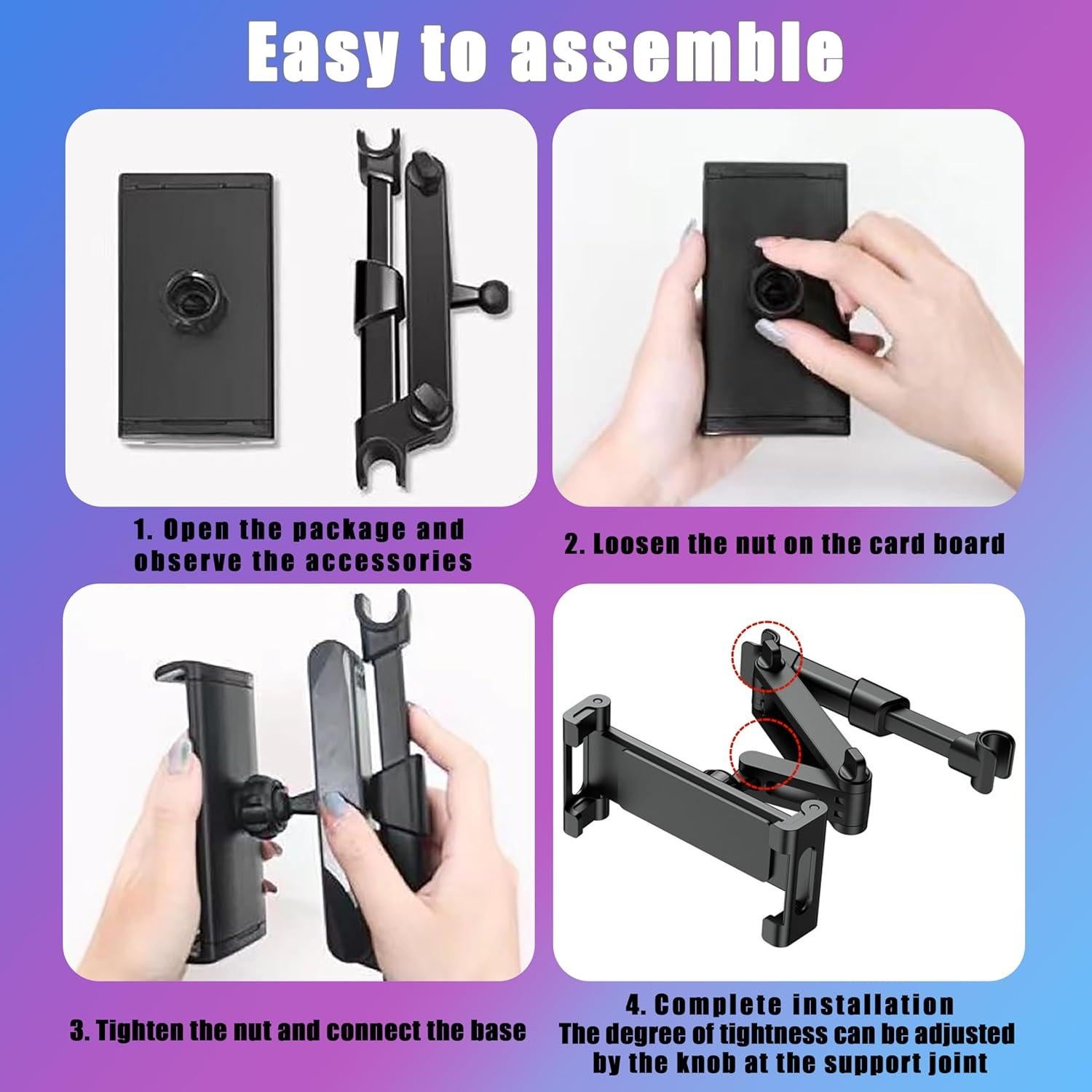 Easy to assemble

1. Open the package and observe the accessories

2. Loosen the nut on the card board

3. Tighten the nut and connect the base

4. Complete installation
The degree of tightness can be adjusted by the knob at the support joint