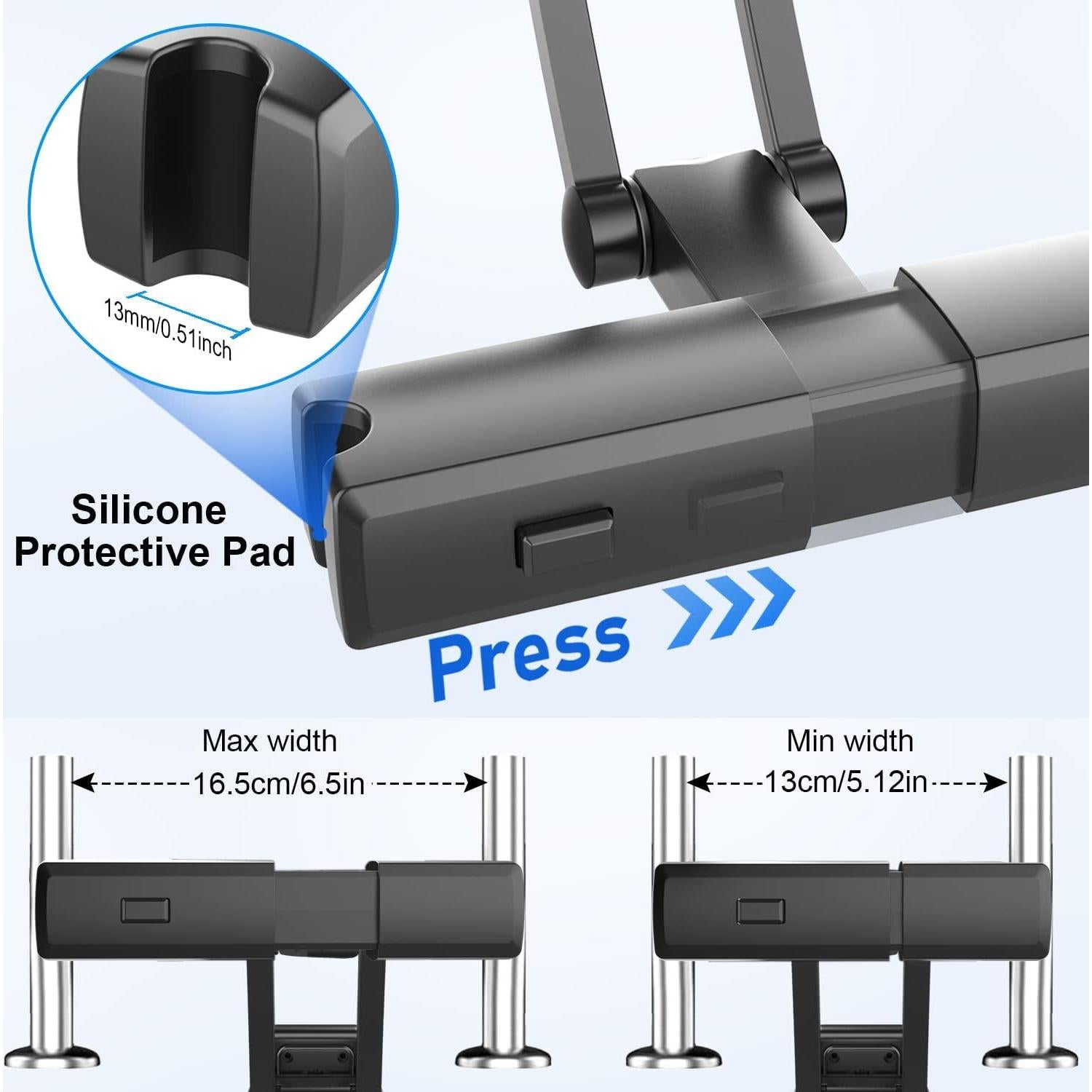 13mm/0.51inch

Silicone Protective Pad

Press

Max width

16.5cm/6.5in

Min width

13cm/5.12in