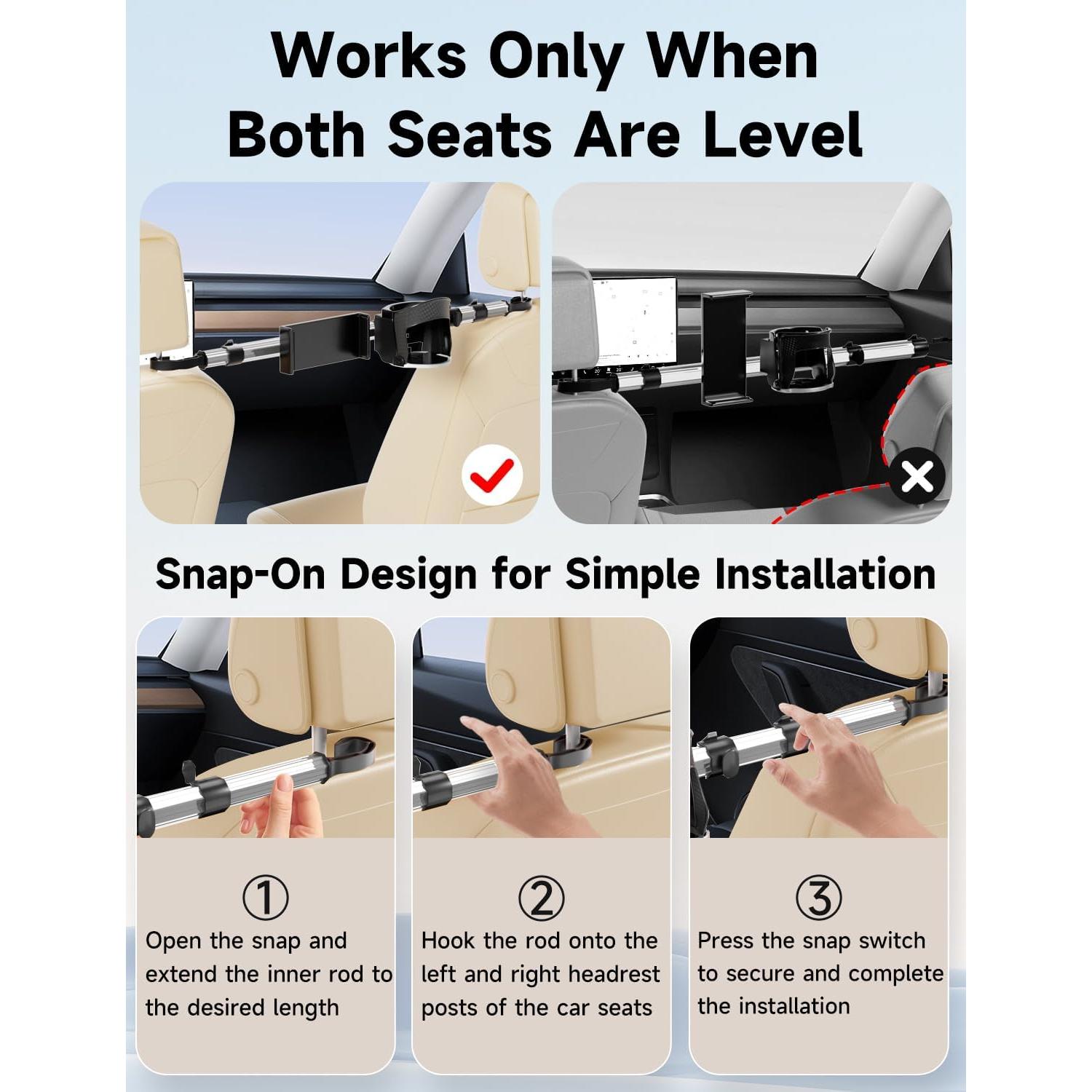 Works Only When Both Seats Are Level

Snap-On Design for Simple Installation

①
Open the snap and extend the inner rod to the desired length

②
Hook the rod onto the left and right headrest posts of the car seats

③
Press the snap switch to secure and complete the installation