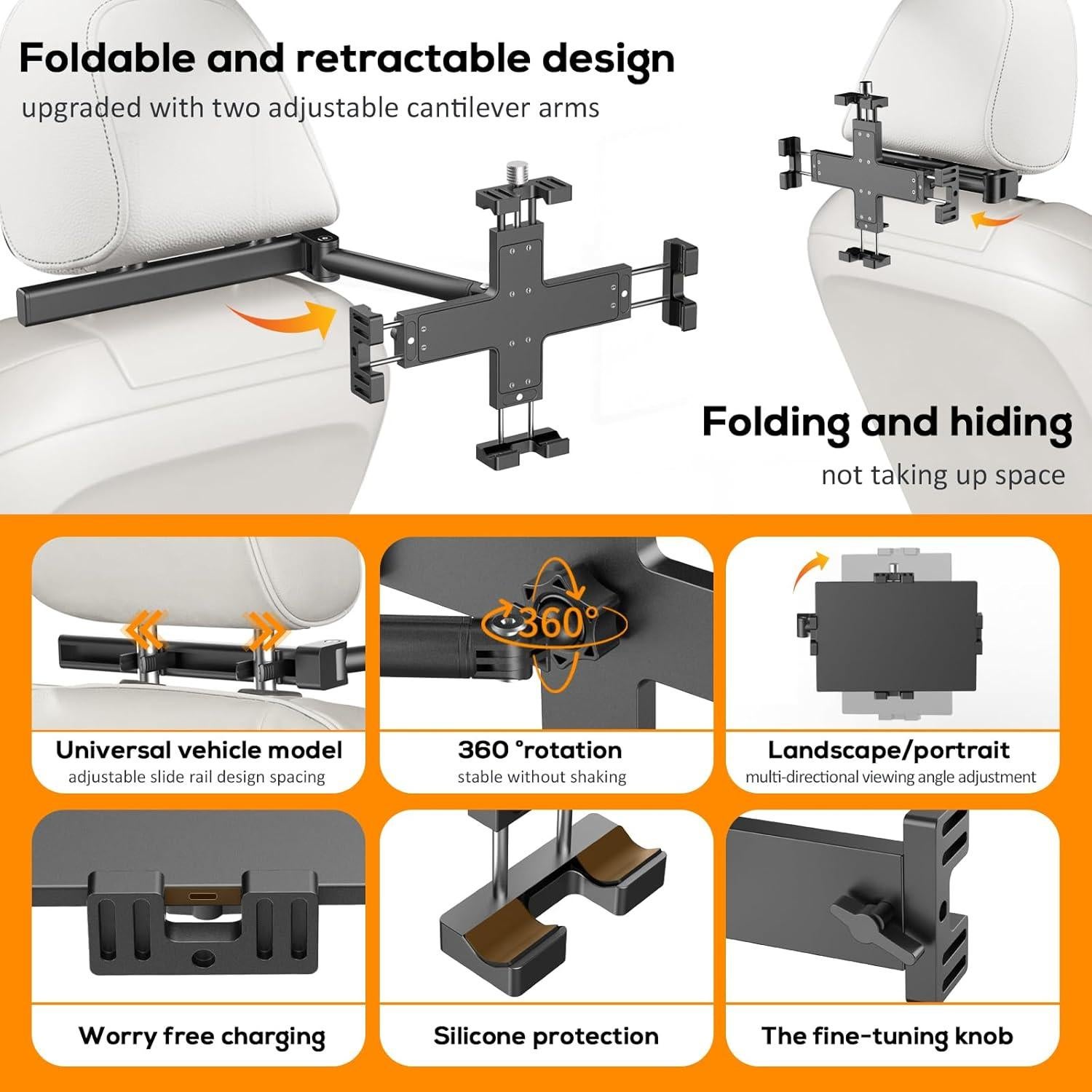 Foldable and retractable design
upgraded with two adjustable cantilever arms

Folding and hiding
not taking up space

360°

Universal vehicle model
adjustable slide rail design spacing

360 °rotation
stable without shaking

Landscape/portrait
multi-directional viewing angle adjustment

Worry free charging

Silicone protection

The fine-tuning knob