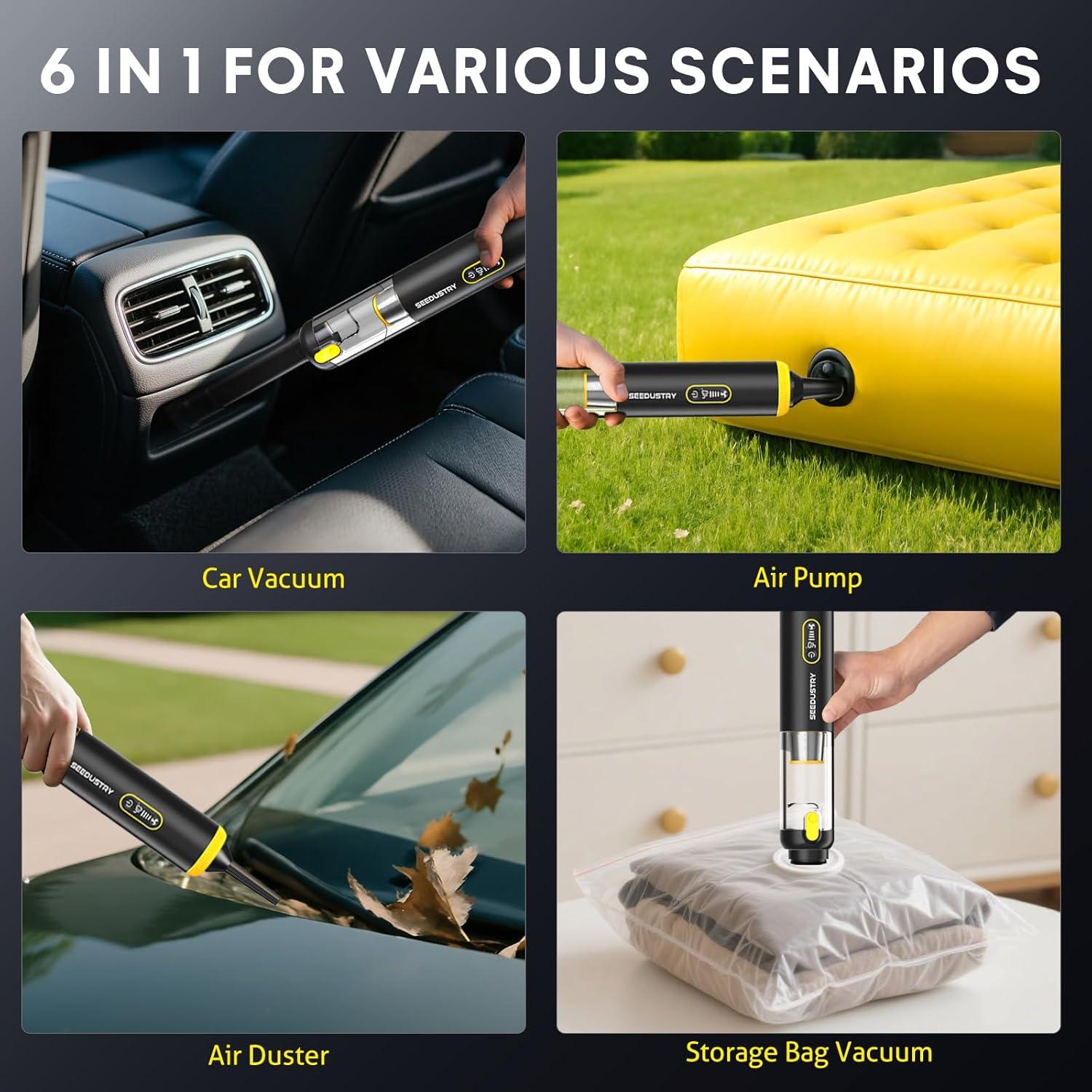 6 IN 1 FOR VARIOUS SCENARIOS

SEEDUSTRY

Car Vacuum

SEEDUSTRY

Air Pump

SEEDUSTRY

Air Duster

SEEDUSTRY

Storage Bag Vacuum