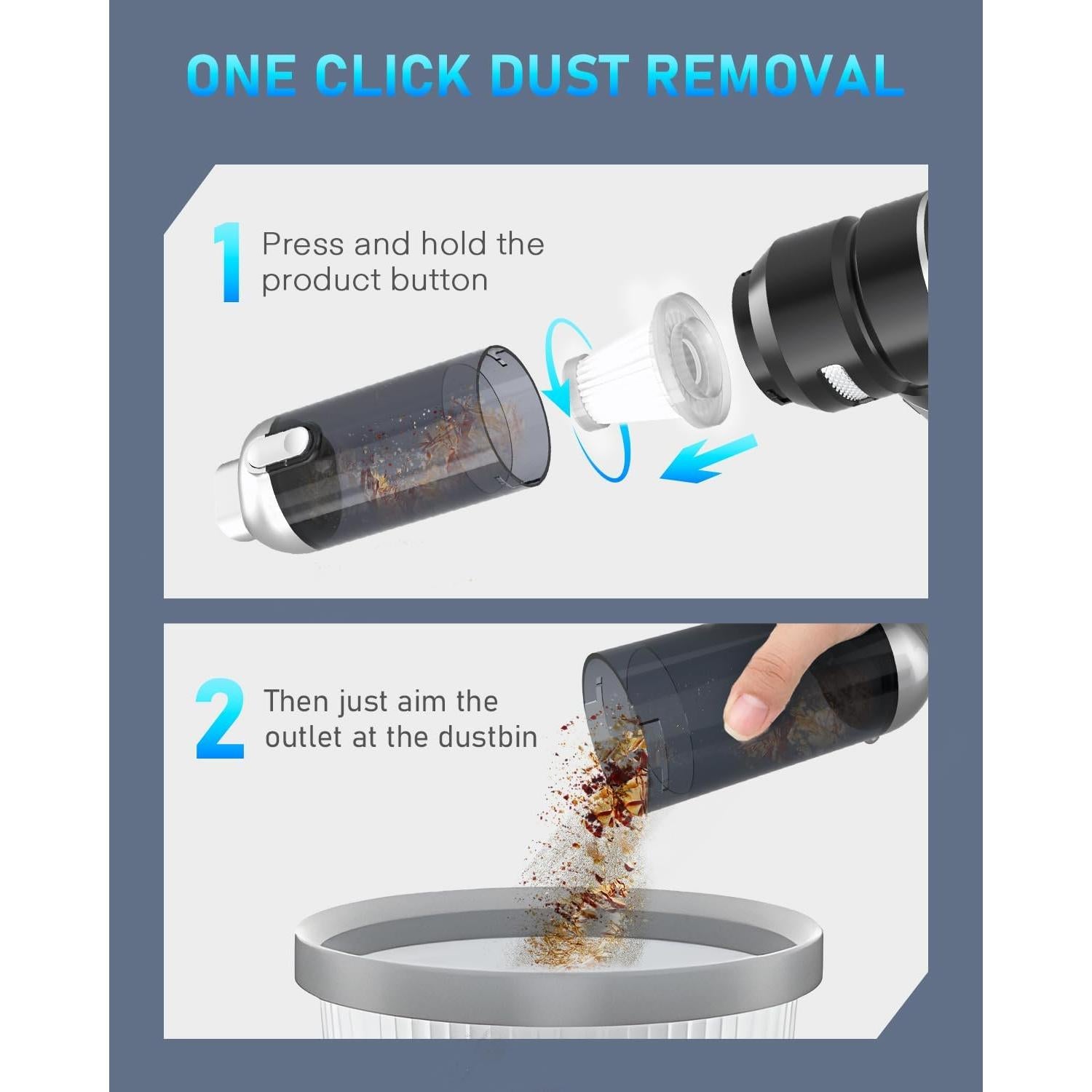 ONE CLICK DUST REMOVAL

1 Press and hold the product button

2 Then just aim the outlet at the dustbin