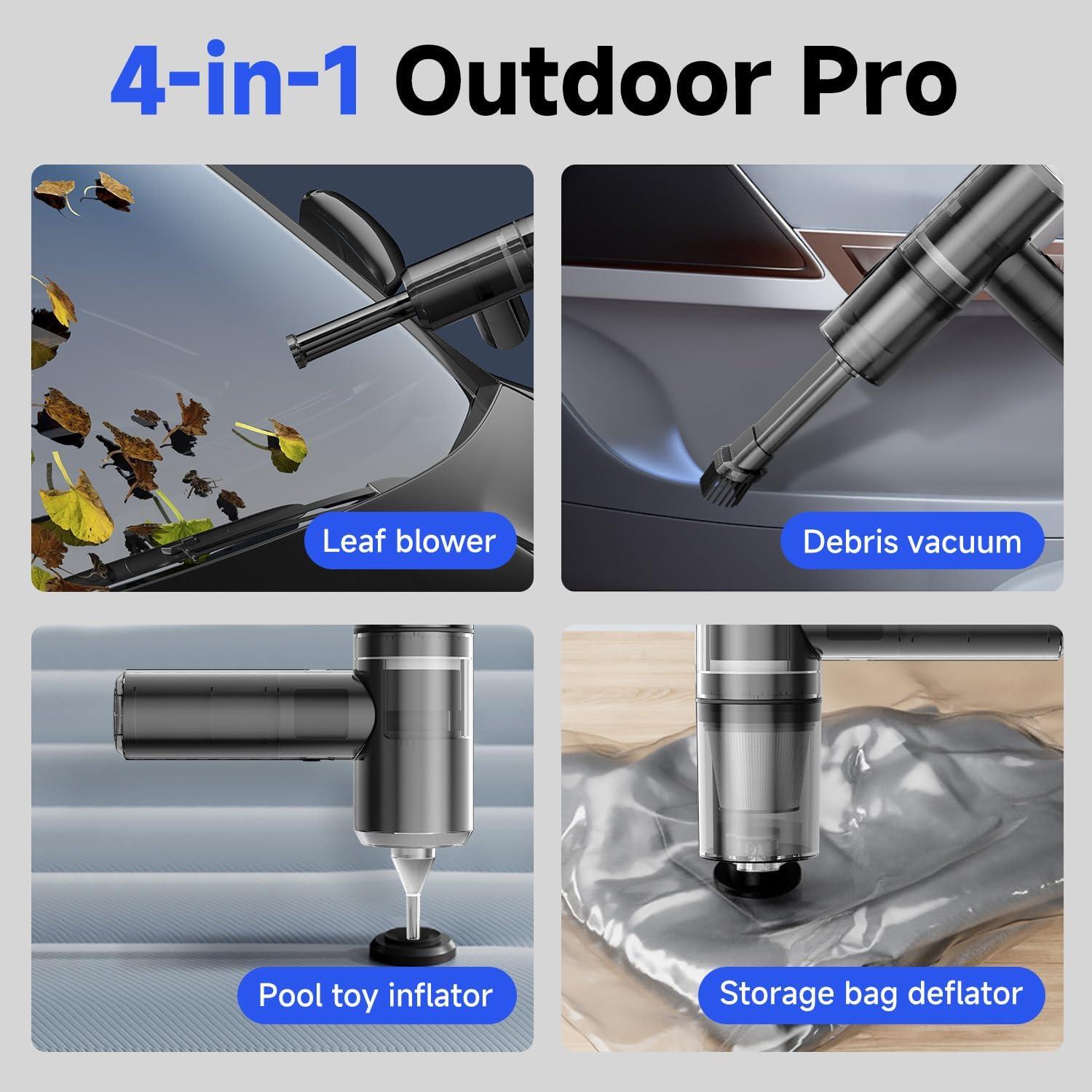 4-in-1 Outdoor Pro

Leaf blower

Debris vacuum

Pool toy inflator

Storage bag deflator