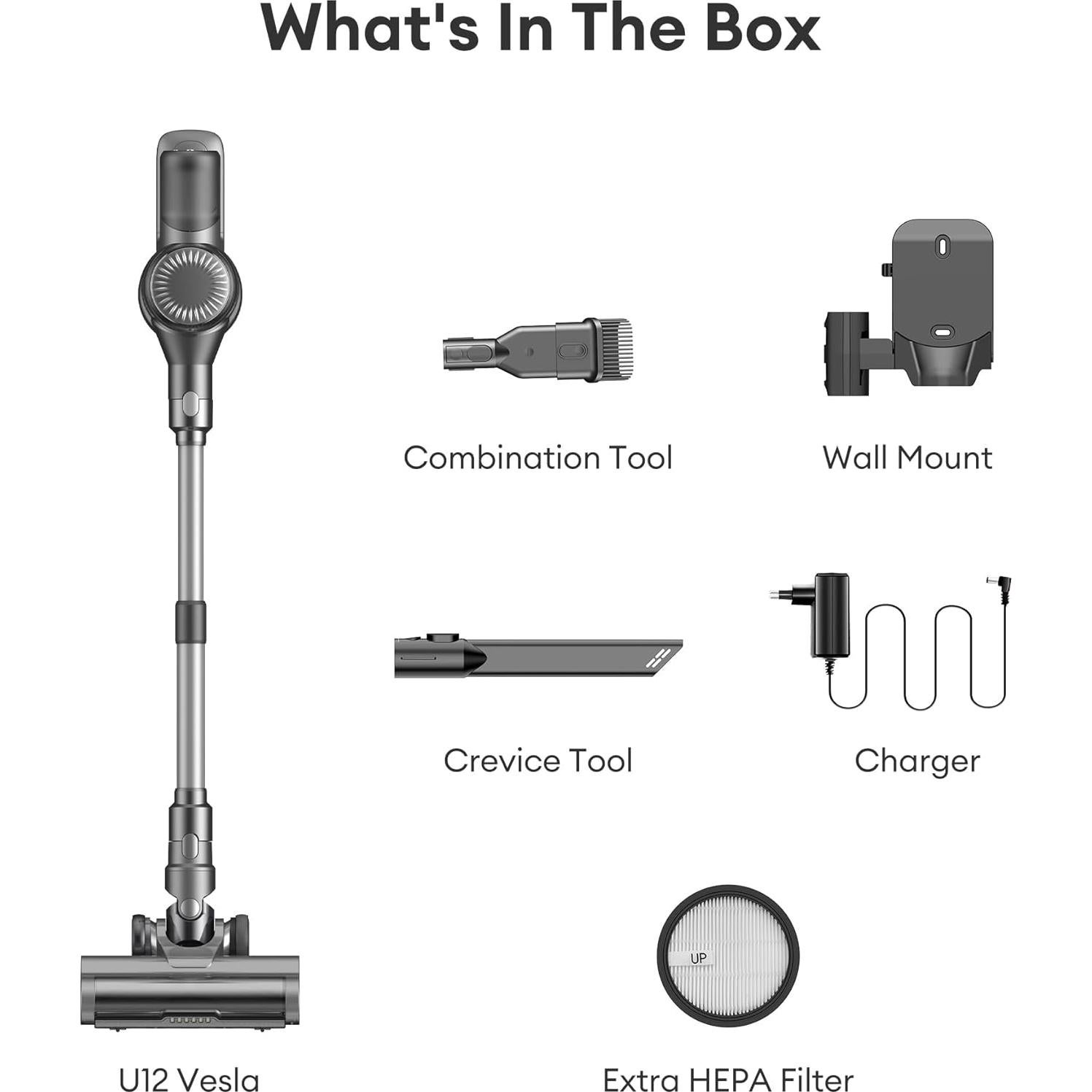 What's In The Box

Combination Tool

Wall Mount

Crevice Tool

Charger

UP

U12 Vesla

Extra HEPA Filter