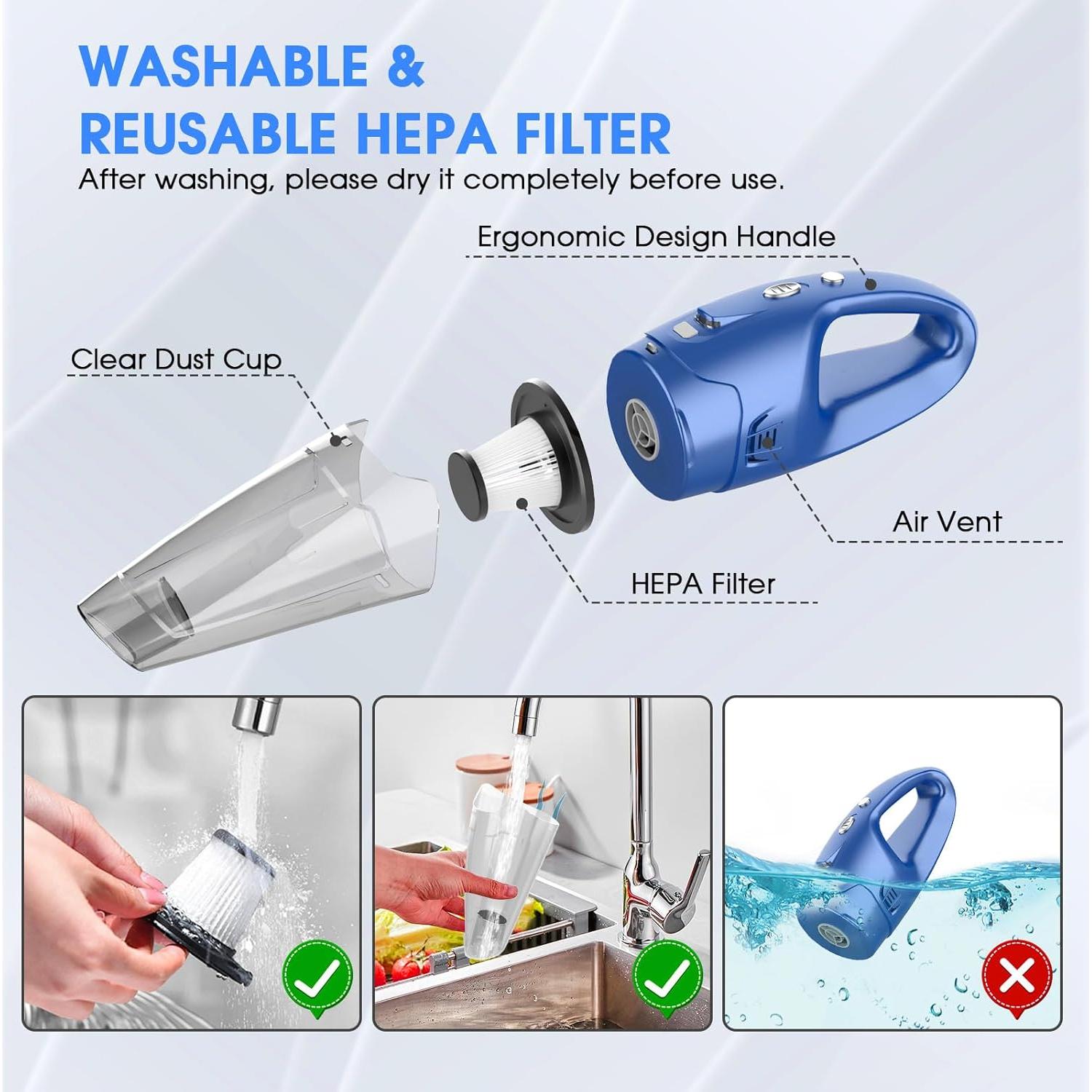 WASHABLE &
REUSABLE HEPA FILTER

After washing, please dry it completely before use.

Ergonomic Design Handle

Clear Dust Cup

Air Vent

HEPA Filter