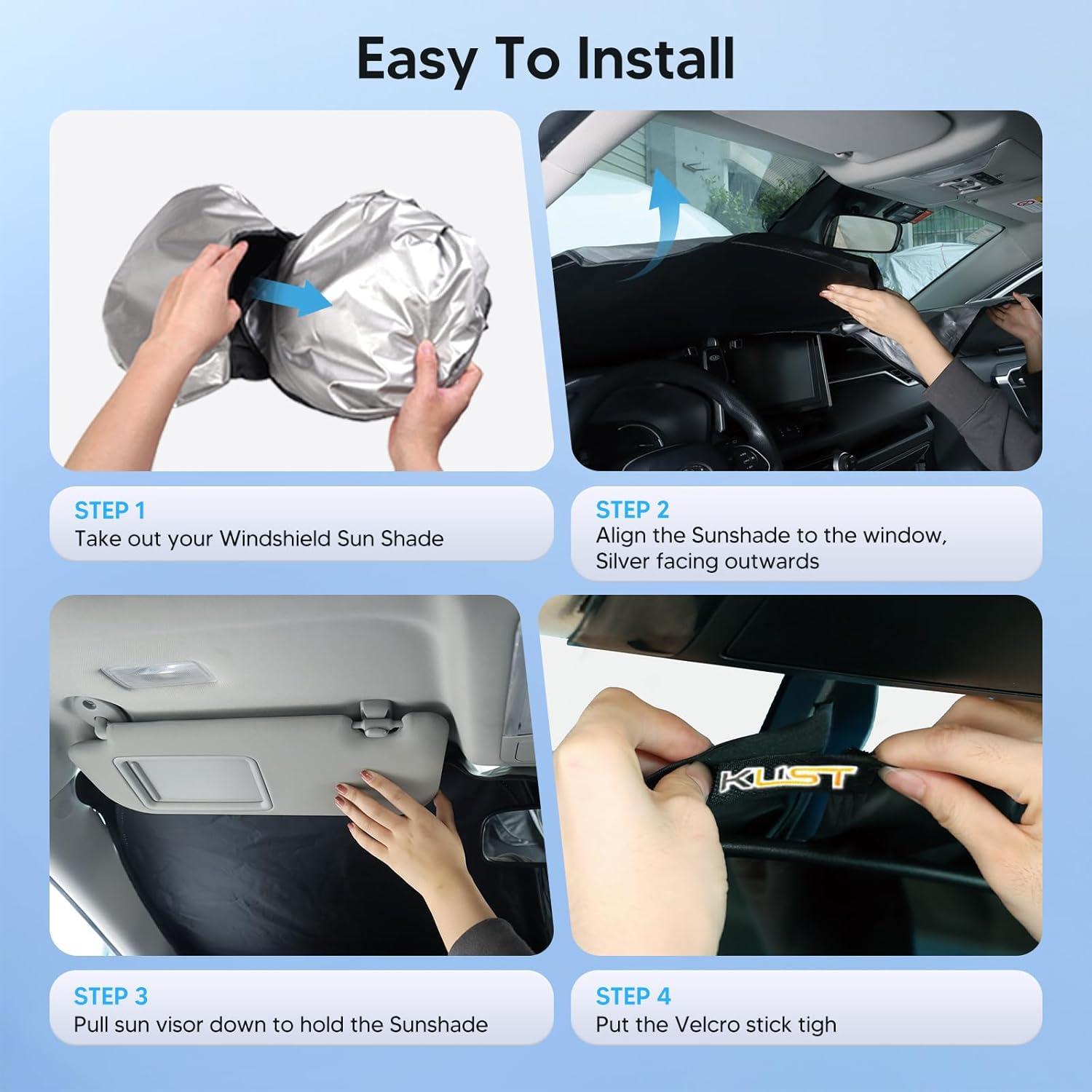 Easy To Install

STEP 1
Take out your Windshield Sun Shade

STEP 2
Align the Sunshade to the window, Silver facing outwards

KUST

STEP 3
Pull sun visor down to hold the Sunshade

STEP 4
Put the Velcro stick tigh