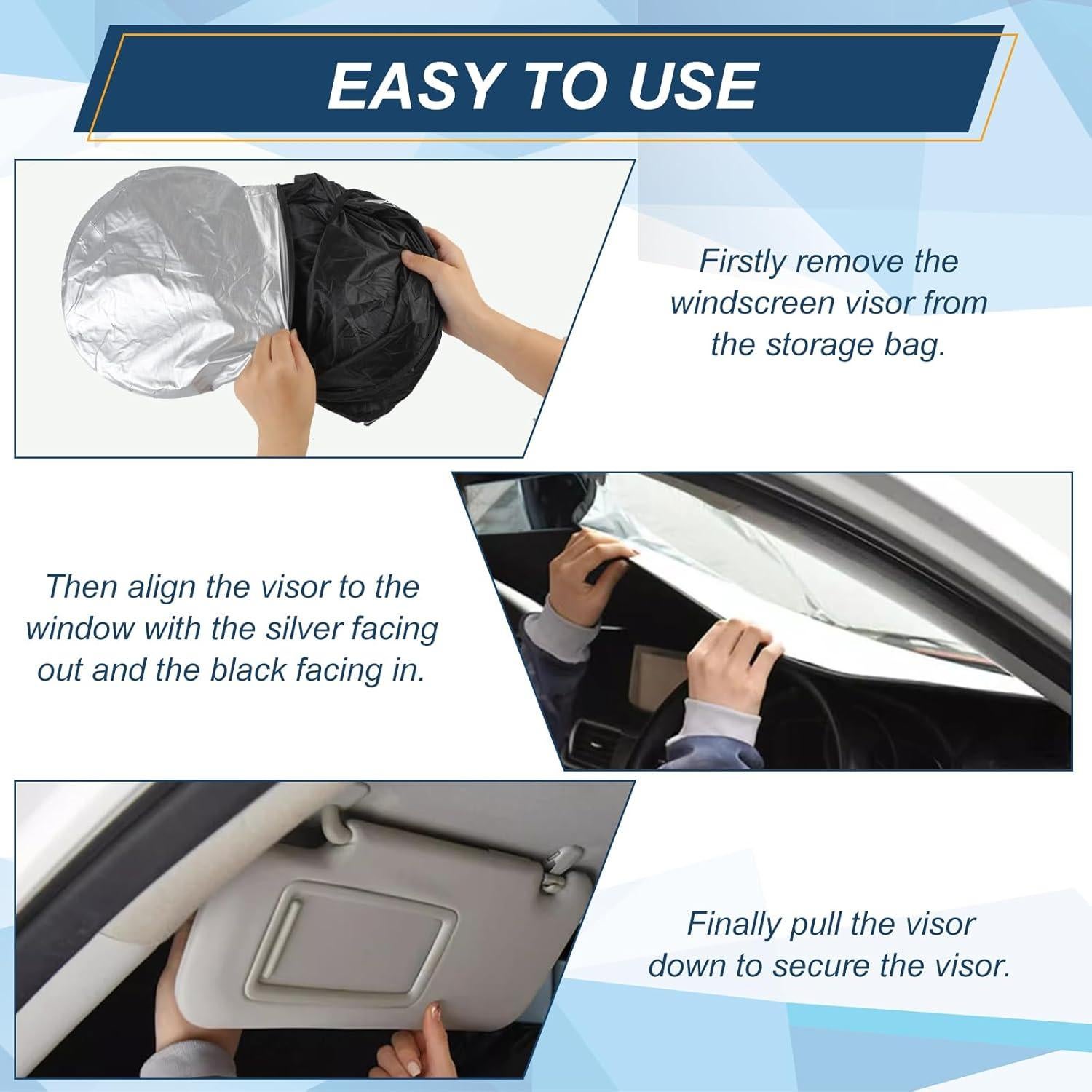 EASY TO USE

Firstly remove the windscreen visor from the storage bag.

Then align the visor to the window with the silver facing out and the black facing in.

Finally pull the visor down to secure the visor.