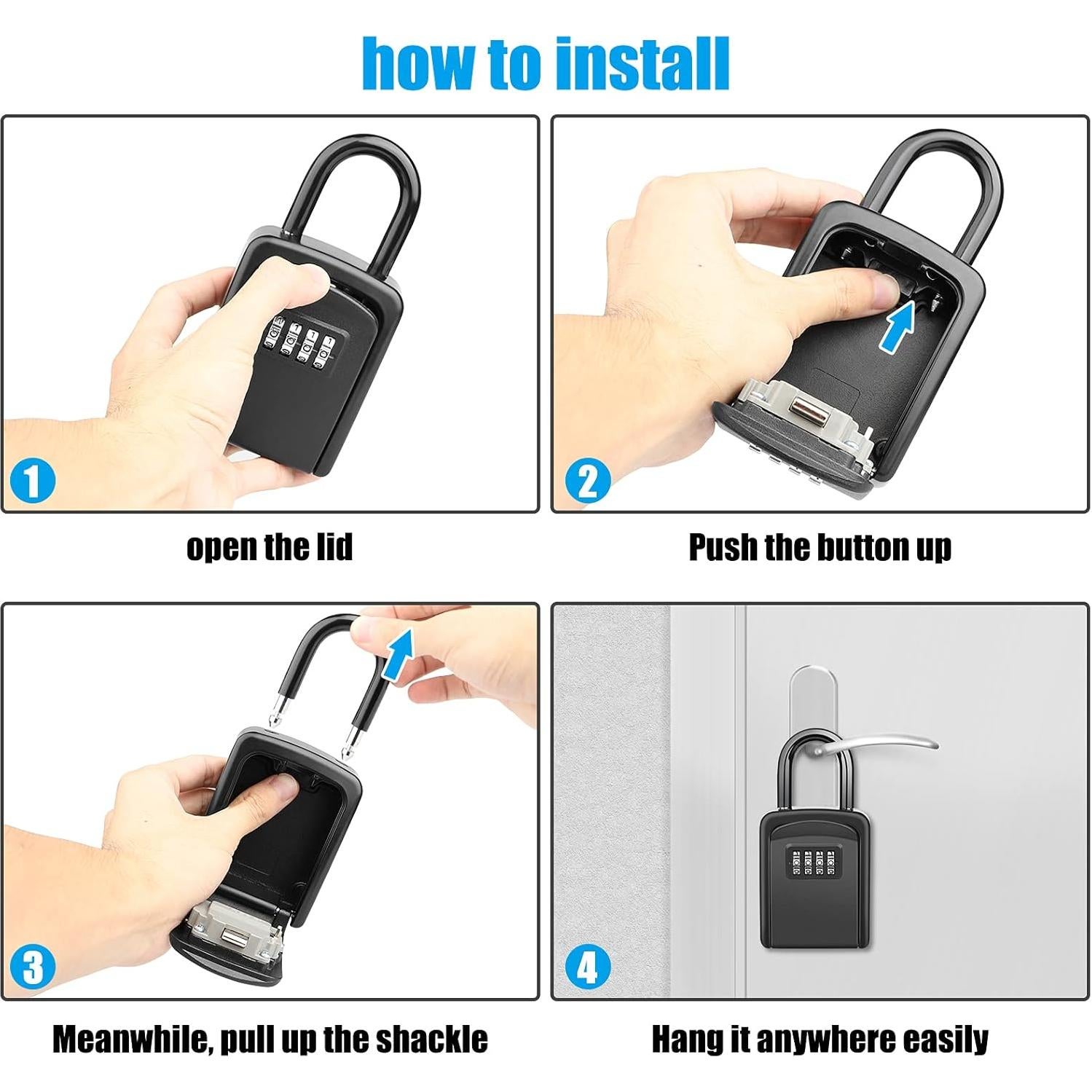 how to install

1

open the lid

2

Push the button up

3

Meanwhile, pull up the shackle

4

Hang it anywhere easily