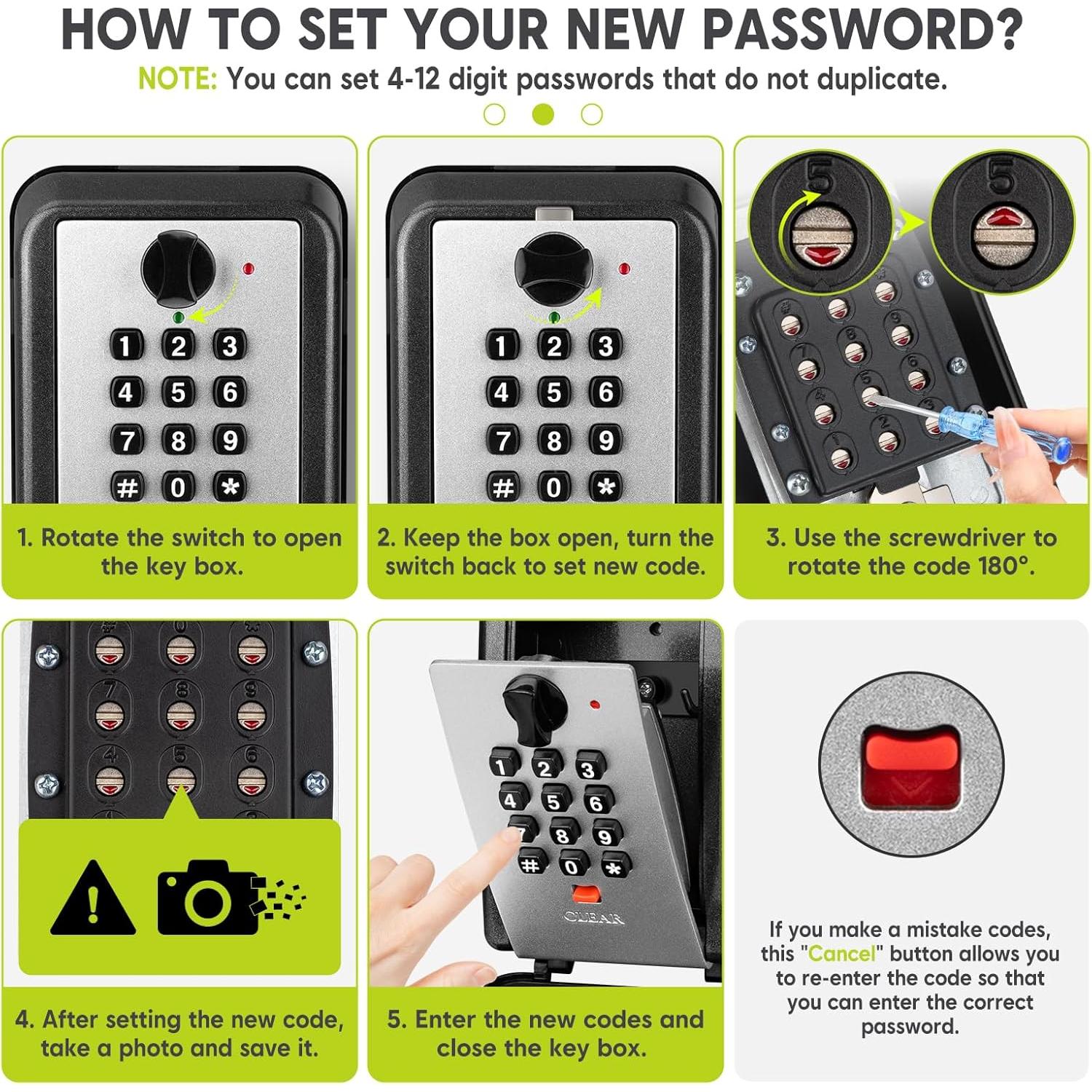 HOW TO SET YOUR NEW PASSWORD?

NOTE: You can set 4-12 digit passwords that do not duplicate.

1 2 3
4 5 6
7 8 9
# 0 *

1. Rotate the switch to open the key box.

1 2 3
4 5 6
7 8 9
# 0 *

2. Keep the box open, turn the switch back to set new code.

5

5

3. Use the screwdriver to rotate the code 180°.

4. After setting the new code, take a photo and save it.

1 2 3
4 5 6
7 8 9
# 0 *
CLEAR

5. Enter the new codes and close the key box.

If you make a mistake codes, this "Cancel" button allows you to re-enter the code so that you can enter the correct password.