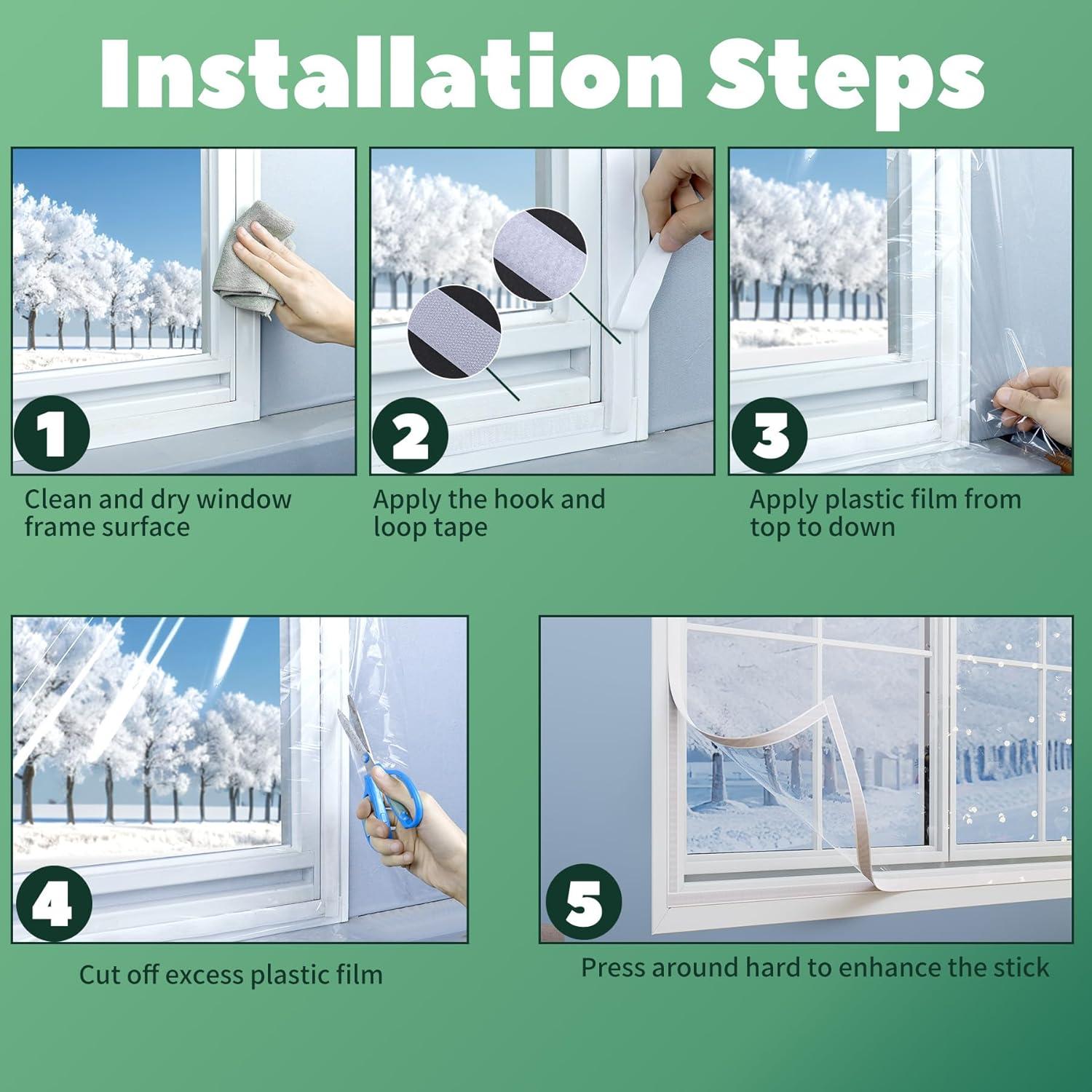 Installation Steps

1

Clean and dry window frame surface

2

Apply the hook and loop tape

3

Apply plastic film from top to down

4

Cut off excess plastic film

5

Press around hard to enhance the stick