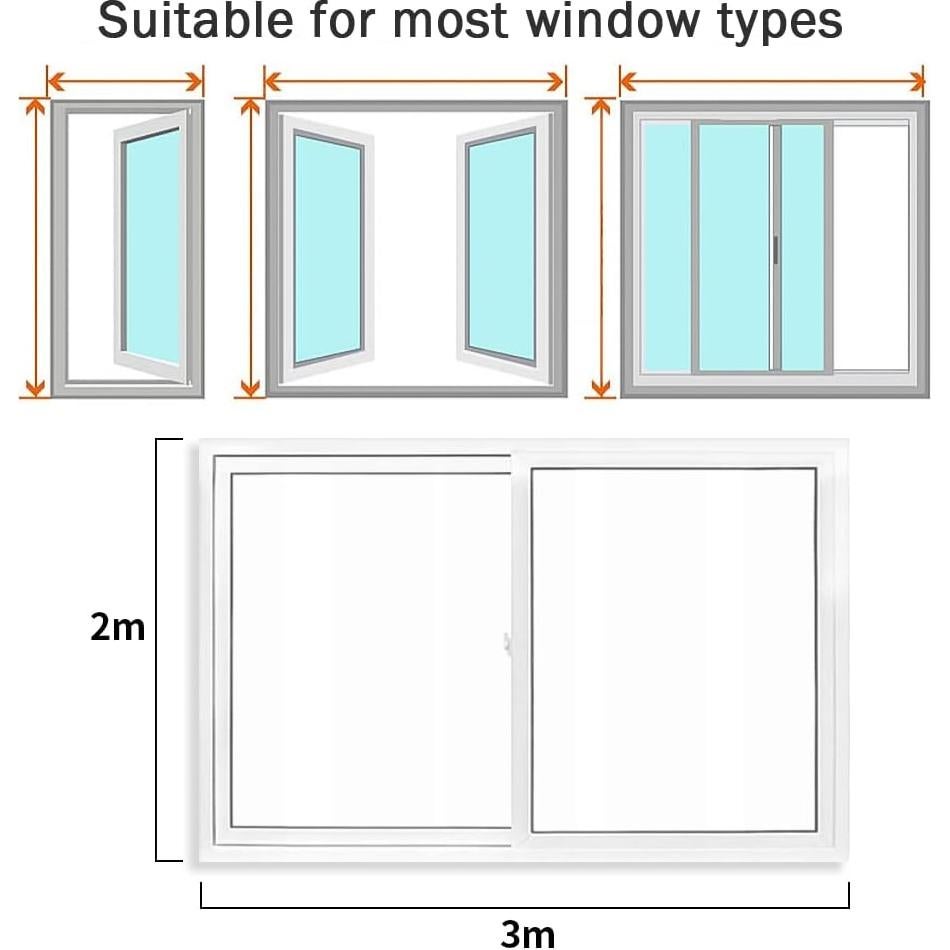 Suitable for most window types

2m

3m