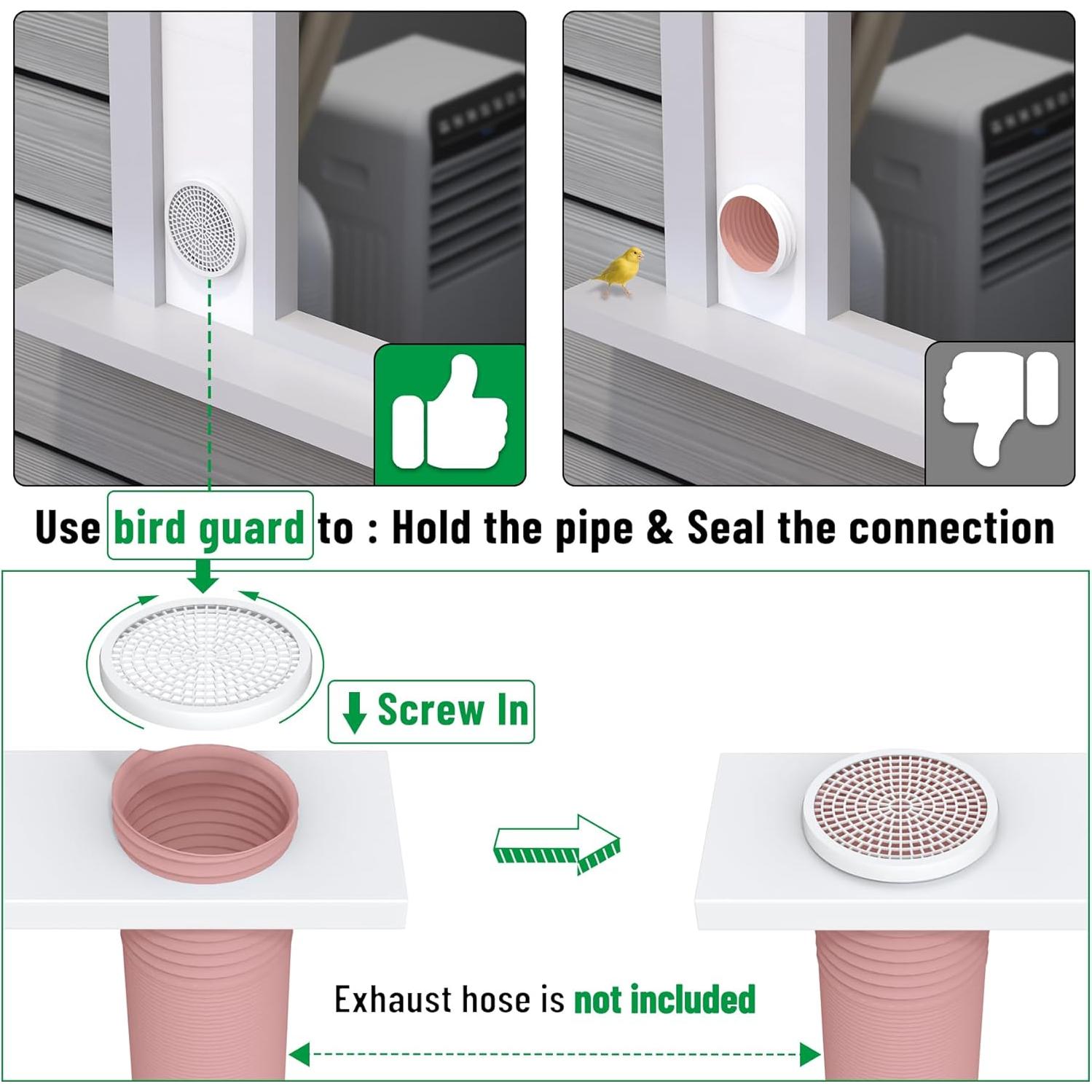 Use bird guard to : Hold the pipe & Seal the connection

Screw In

Exhaust hose is not included