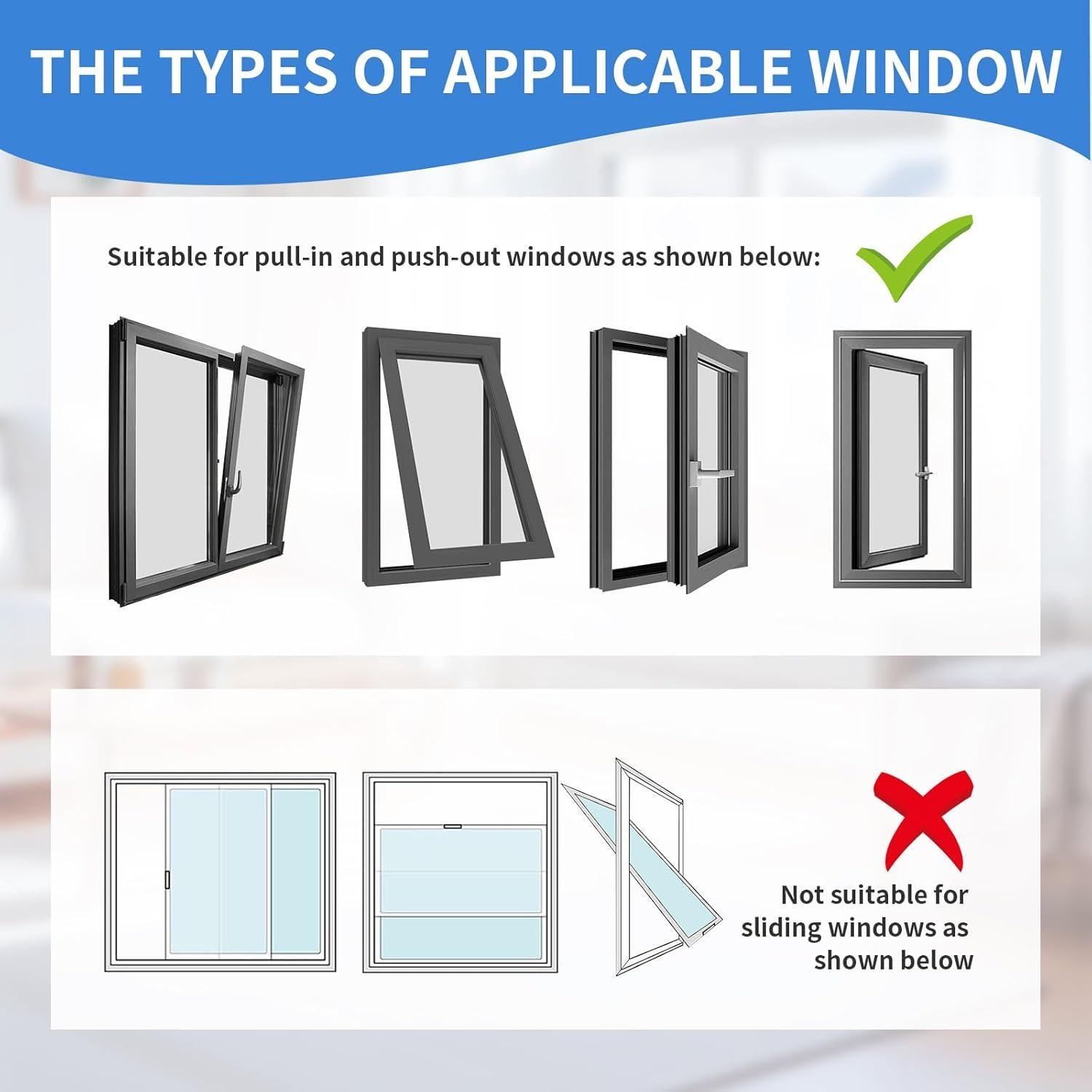 THE TYPES OF APPLICABLE WINDOW

Suitable for pull-in and push-out windows as shown below:

Not suitable for sliding windows as shown below