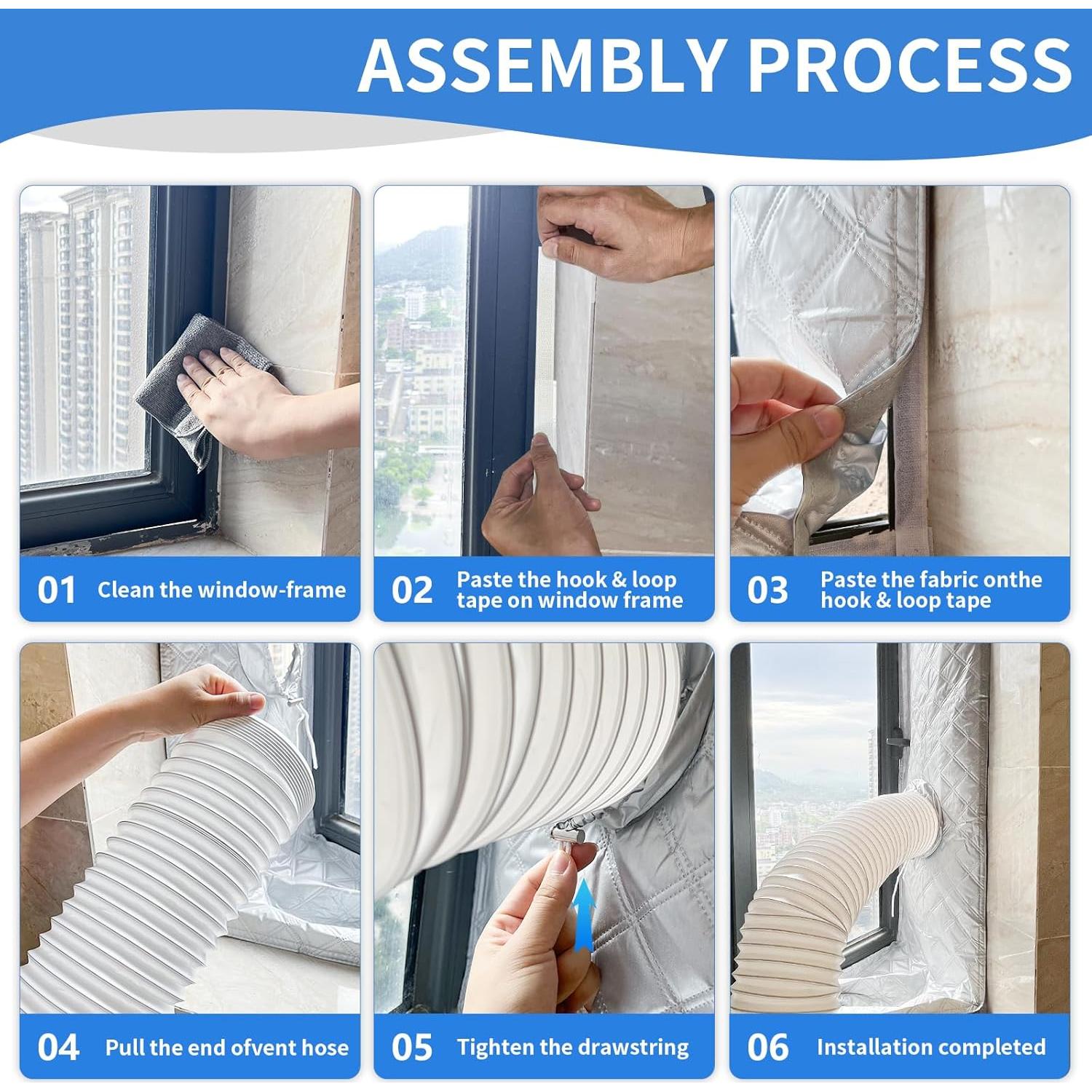 ASSEMBLY PROCESS

01 Clean the window-frame

02 Paste the hook & loop tape on window frame

03 Paste the fabric onthe hook & loop tape

04 Pull the end ofvent hose

05 Tighten the drawstring

06 Installation completed